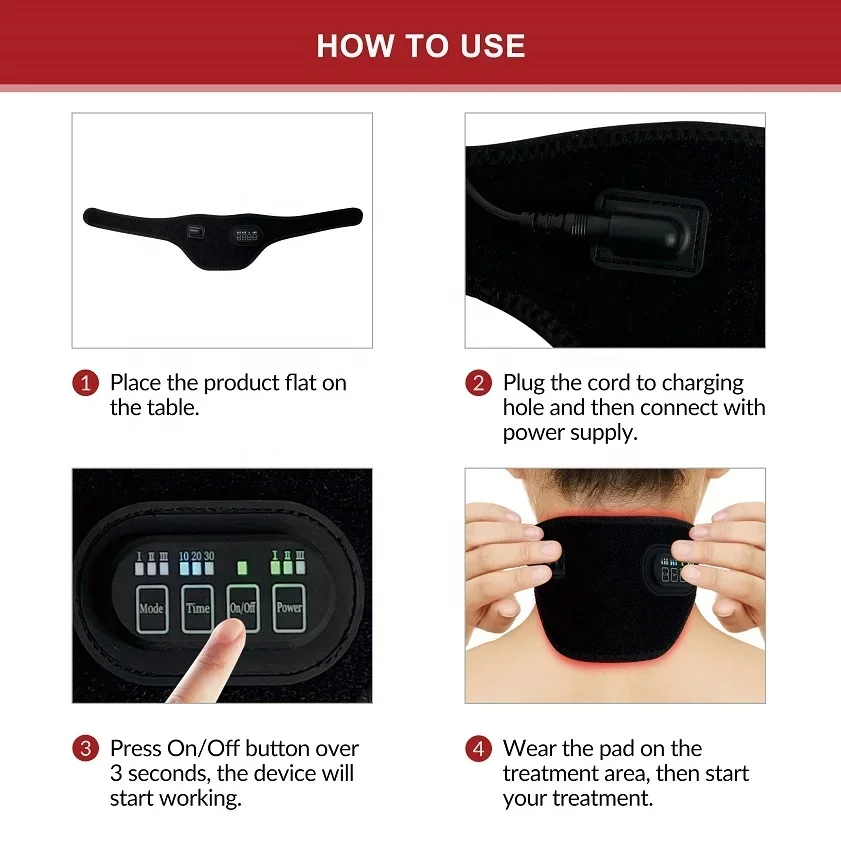 HOW TO USE

1 Place the product flat on the table.

2 Plug the cord to charging hole and then connect with power supply.

I II III 10 20 30 I II III

Mode Time On/Off Power

3 Press On/Off button over 3 seconds, the device will start working.

4 Wear the pad on the treatment area, then start your treatment.