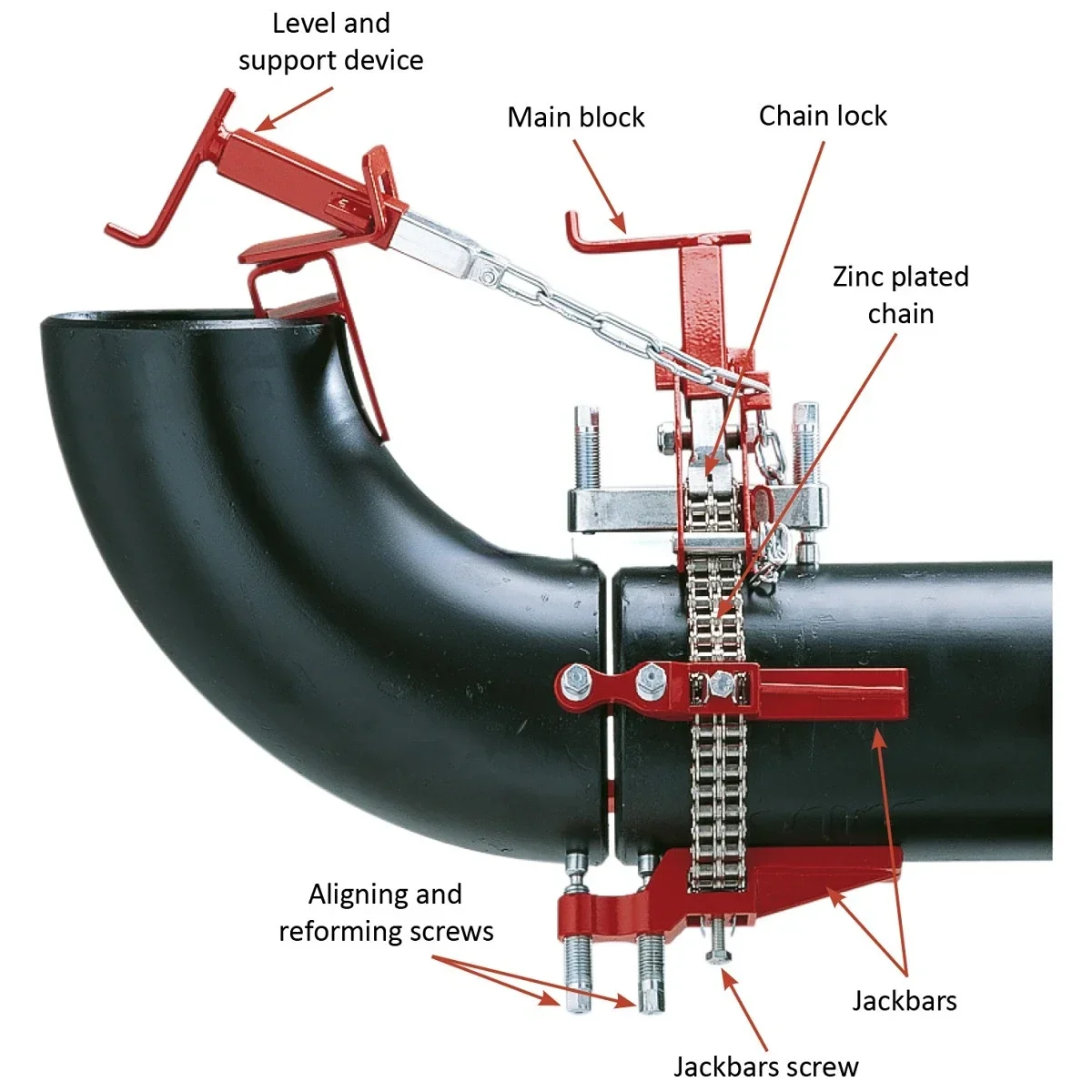 Level and support device

Main block

Chain lock

Zinc plated chain

Aligning and reforming screws

Jackbars

Jackbars screw