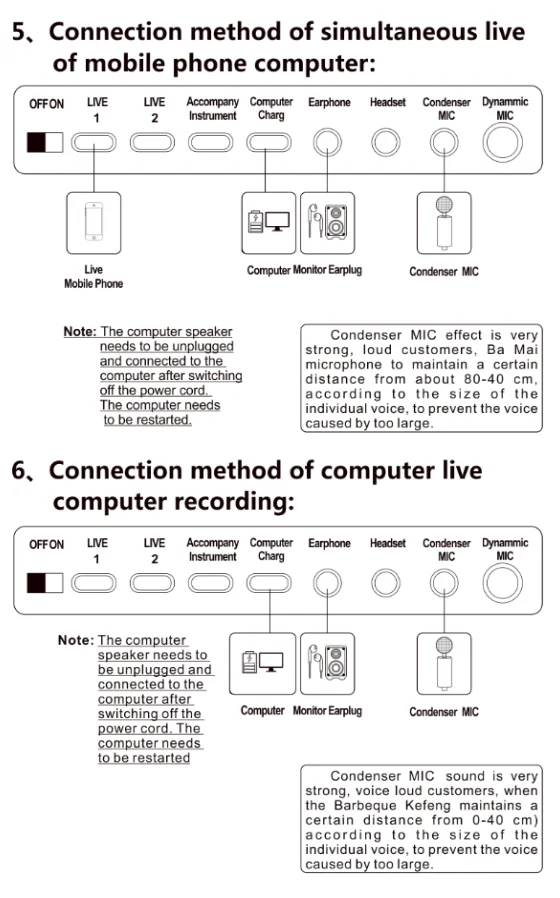 5、Connection method of simultaneous live of mobile phone computer:

OFF ON
LIVE 1
LIVE 2
Accompany Instrument
Computer Charg
Earphone
Headset
Condenser MIC
Dynammic MIC

Live Mobile Phone
Computer Monitor Earplug
Condenser MIC

Note: The computer speaker needs to be unplugged and connected to the computer after switching off the power cord. The computer needs to be restarted.

Condenser MIC effect is very strong, loud customers, Ba Mai microphone to maintain a certain distance from about 80-40 cm, according to the size of the individual voice, to prevent the voice caused by too large.

6、Connection method of computer live computer recording:

OFF ON
LIVE 1
LIVE 2
Accompany Instrument
Computer Charg
Earphone
Headset
Condenser MIC
Dynammic MIC

Note: The computer speaker needs to be unplugged and connected to the computer after switching off the power cord. The computer needs to be restarted

Computer
Monitor Earplug
Condenser MIC

Condenser MIC sound is very strong, voice loud customers, when the Barbeque Kefeng maintains a certain distance from 0-40 cm) according to the size of the individual voice, to prevent the voice caused by too large.