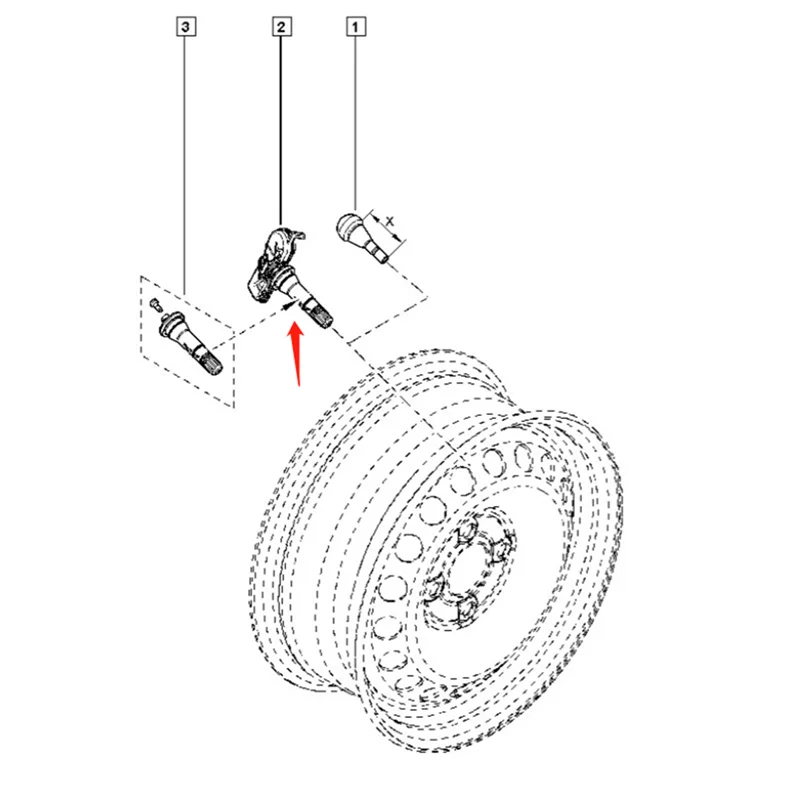 3
2
1
X