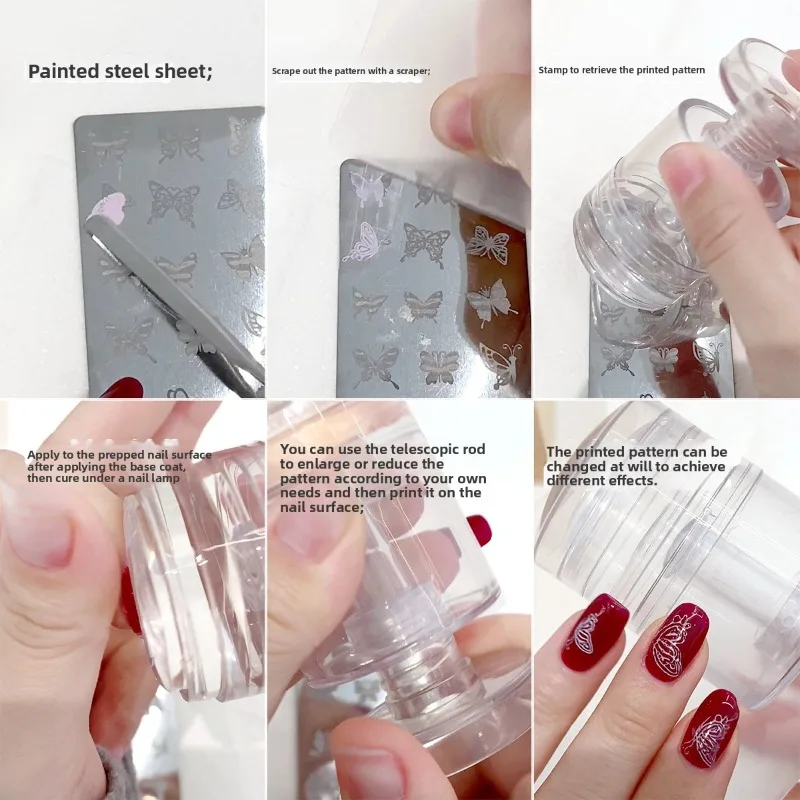 Painted steel sheet;

Scrape out the pattern with a scraper;

Stamp to retrieve the printed pattern

Apply to the prepped nail surface after applying the base coat, then cure under a nail lamp

You can use the telescopic rod to enlarge or reduce the pattern according to your own needs and then print it on the nail surface;

The printed pattern can be changed at will to achieve different effects.