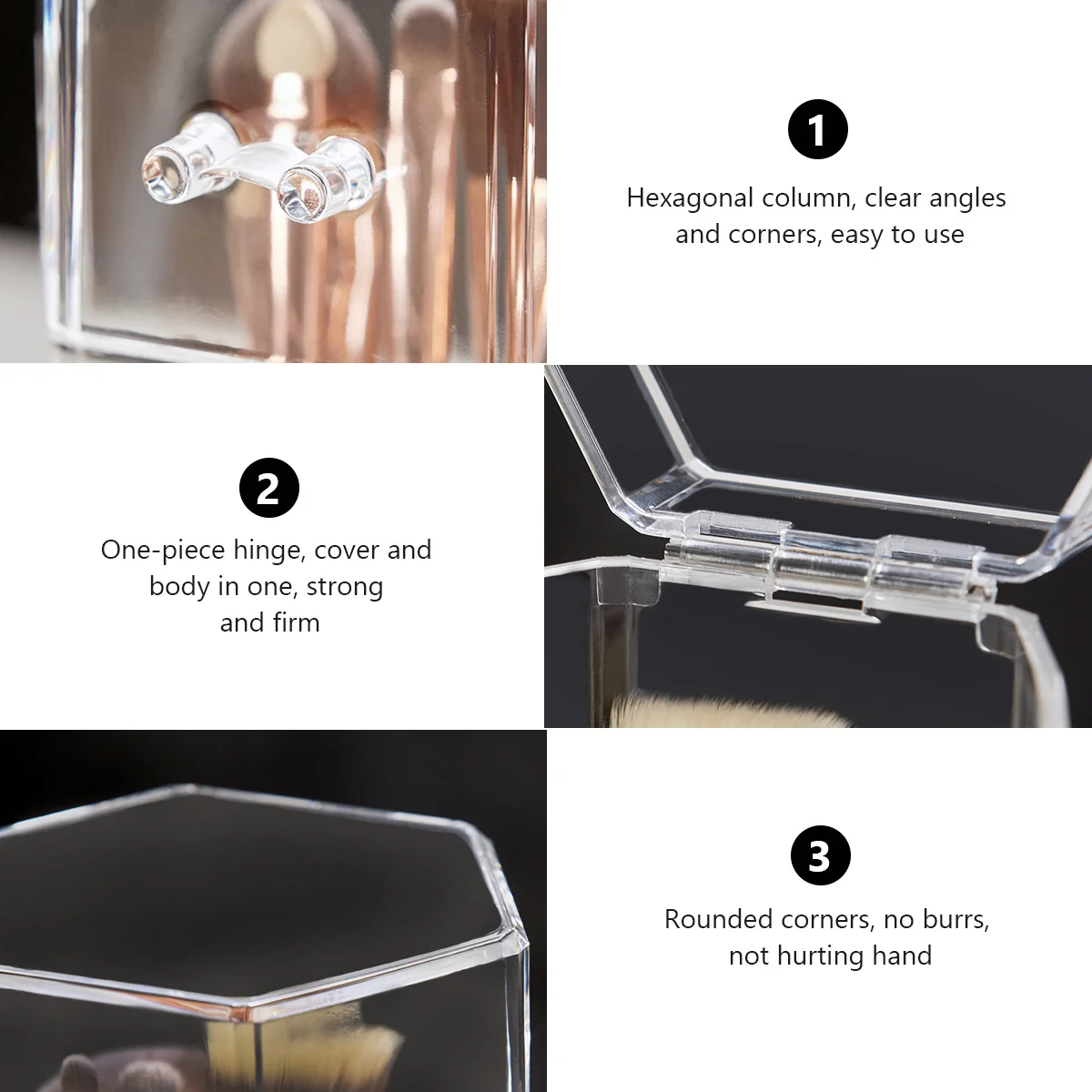 1

Hexagonal column, clear angles and corners, easy to use

2

One-piece hinge, cover and body in one, strong and firm

3

Rounded corners, no burrs, not hurting hand