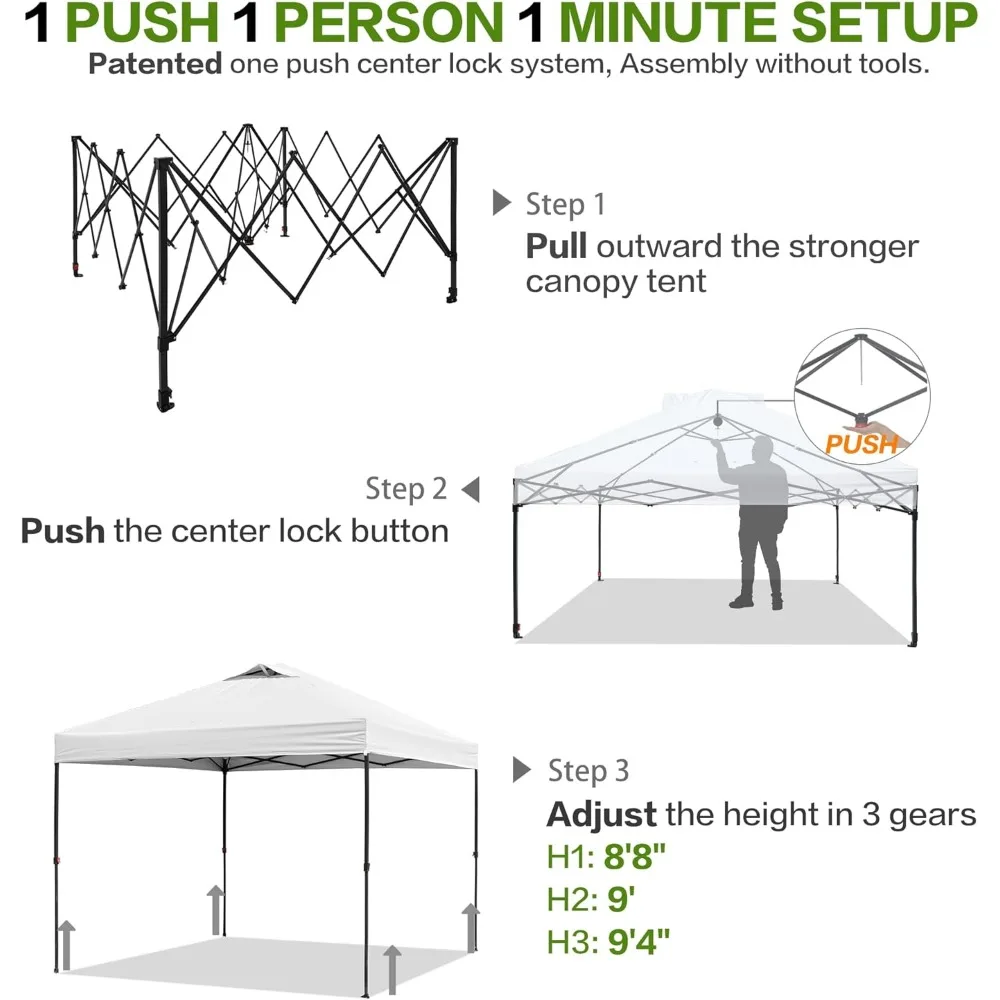 1 PUSH 1 PERSON 1 MINUTE SETUP
Patented one push center lock system, Assembly without tools.

Step 1
Pull outward the stronger canopy tent

PUSH

Step 2
Push the center lock button

Step 3
Adjust the height in 3 gears
H1: 8'8"
H2: 9'
H3: 9'4"