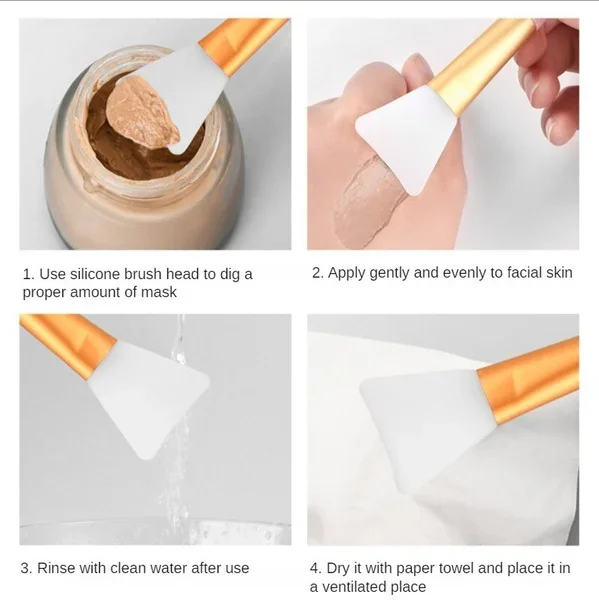 1. Use silicone brush head to dig a proper amount of mask

2. Apply gently and evenly to facial skin

3. Rinse with clean water after use

4. Dry it with paper towel and place it in a ventilated place