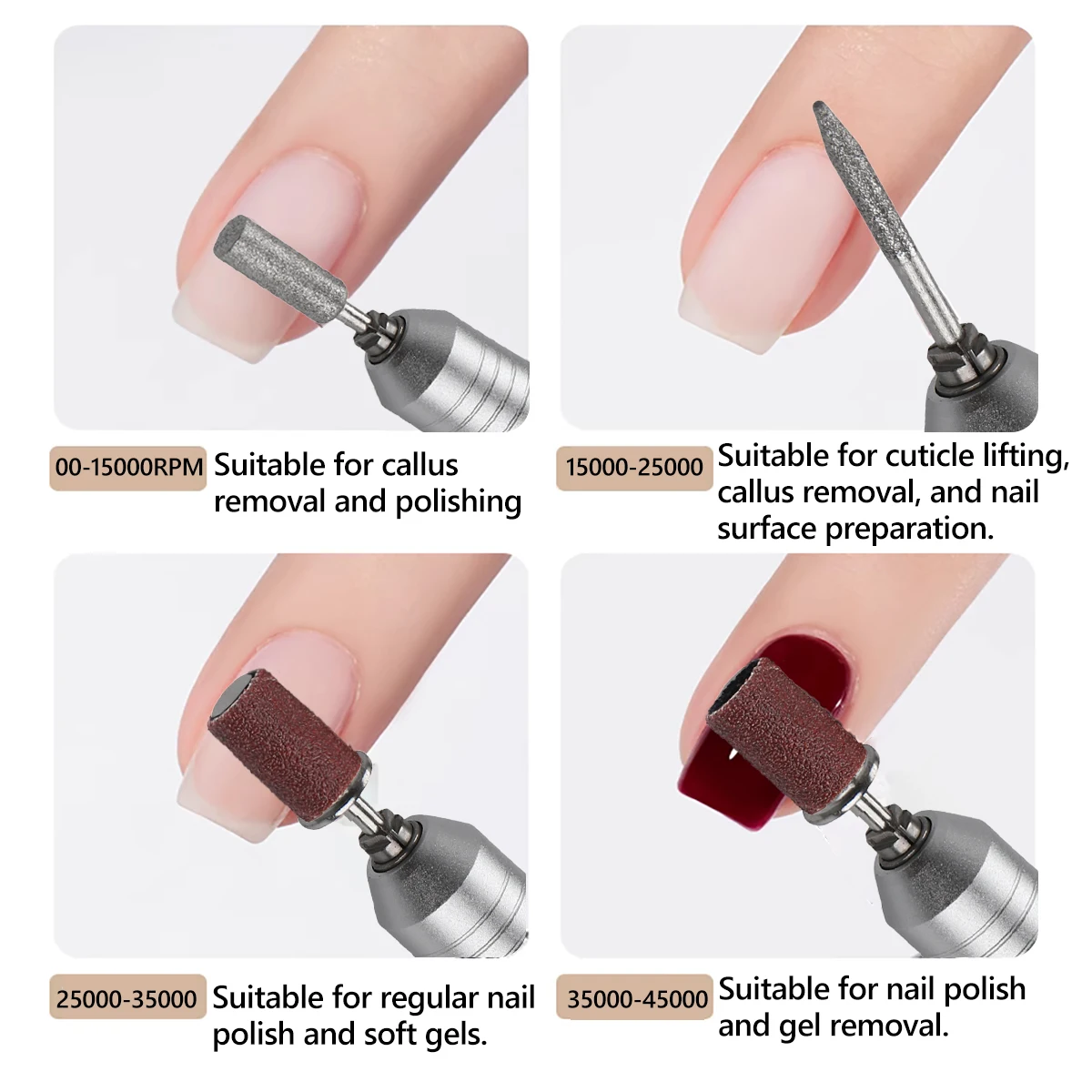 00-15000RPM Suitable for callus removal and polishing

15000-25000 Suitable for cuticle lifting, callus removal, and nail surface preparation.

25000-35000 Suitable for regular nail polish and soft gels.

35000-45000 Suitable for nail polish and gel removal.