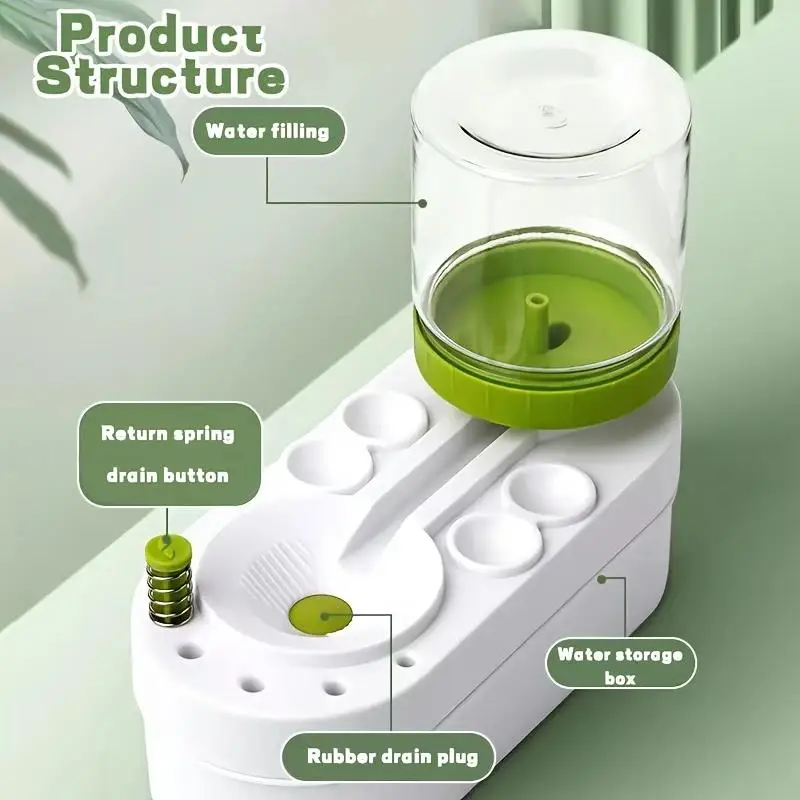 Product Structure

Water filling

Return spring drain button

Water storage box

Rubber drain plug