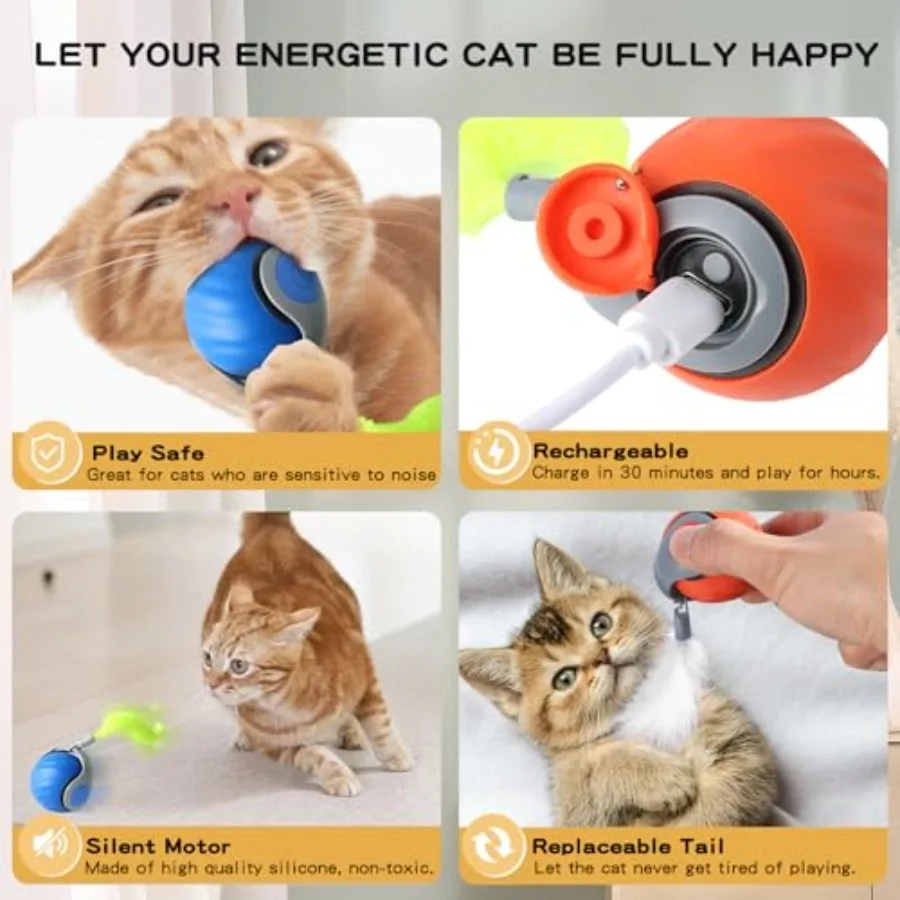 LET YOUR ENERGETIC CAT BE FULLY HAPPY

Play Safe
Great for cats who are sensitive to noise

Rechargeable
Charge in 30 minutes and play for hours.

Silent Motor
Made of high quality silicone, non-toxic.

Replaceable Tail
Let the cat never get tired of playing.