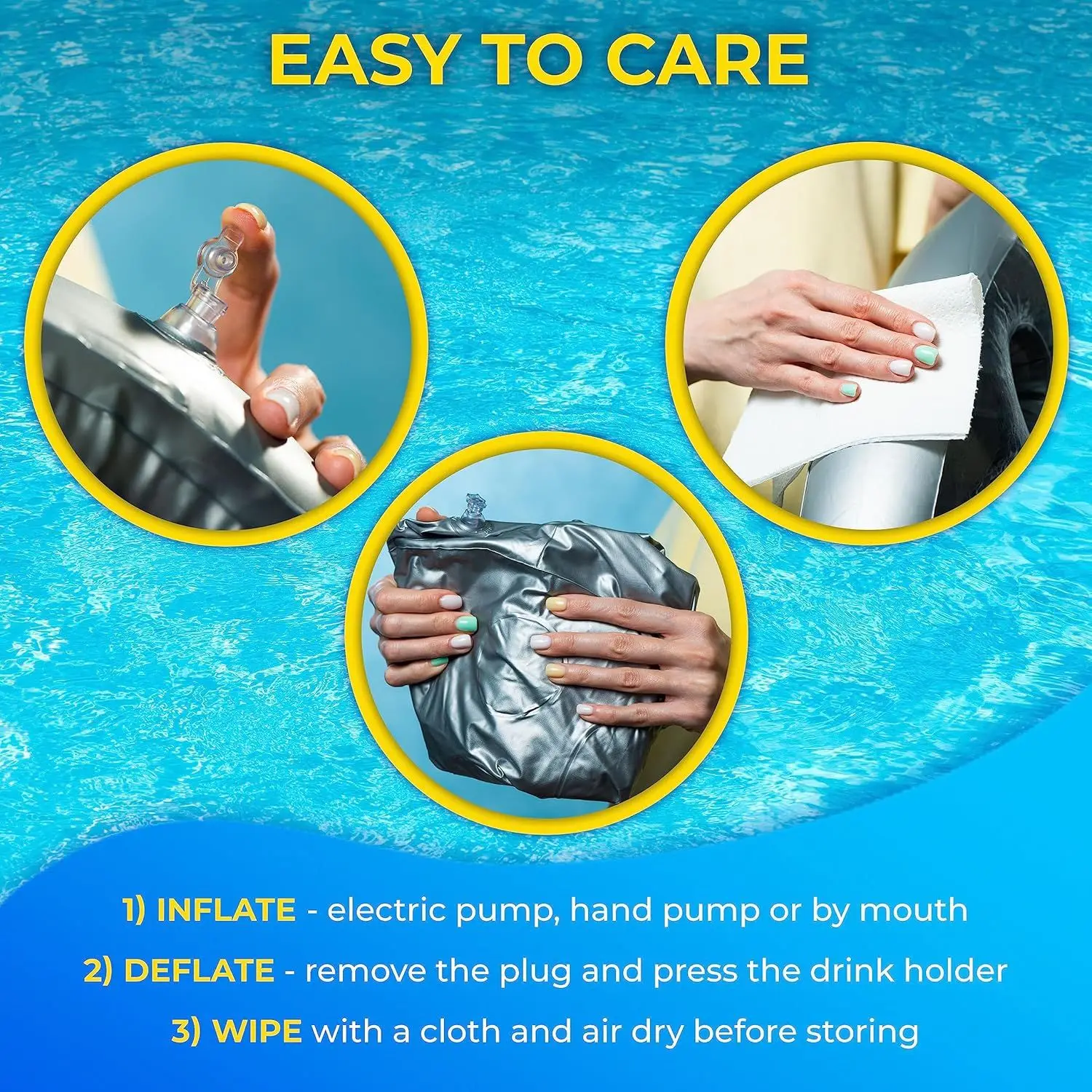 EASY TO CARE

1) INFLATE - electric pump, hand pump or by mouth

2) DEFLATE - remove the plug and press the drink holder

3) WIPE with a cloth and air dry before storing