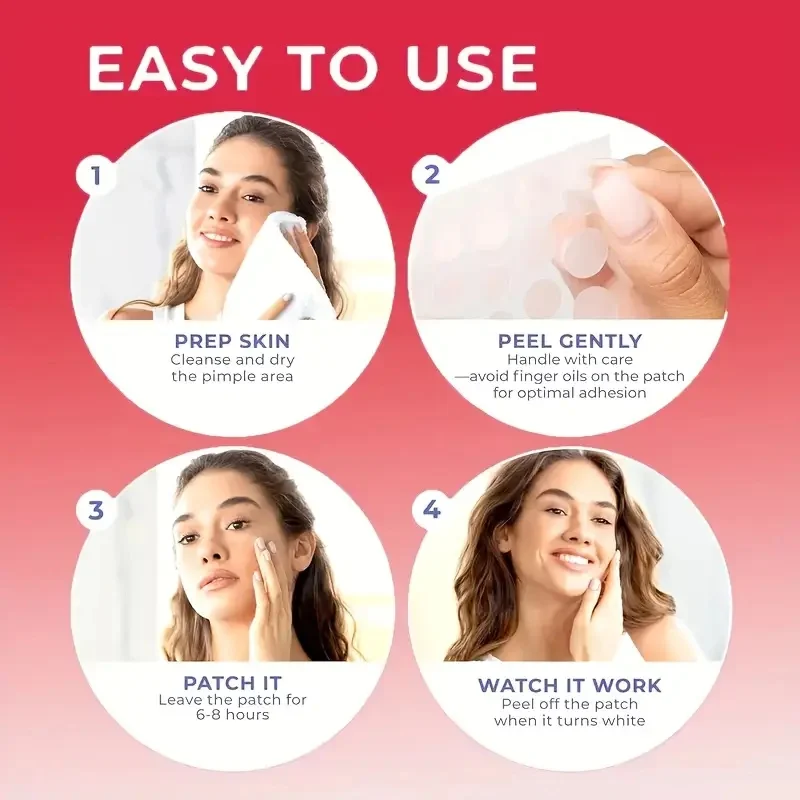 EASY TO USE

1

PREP SKIN
Cleanse and dry the pimple area

2

PEEL GENTLY
Handle with care —avoid finger oils on the patch for optimal adhesion

3

PATCH IT
Leave the patch for 6-8 hours

4

WATCH IT WORK
Peel off the patch when it turns white