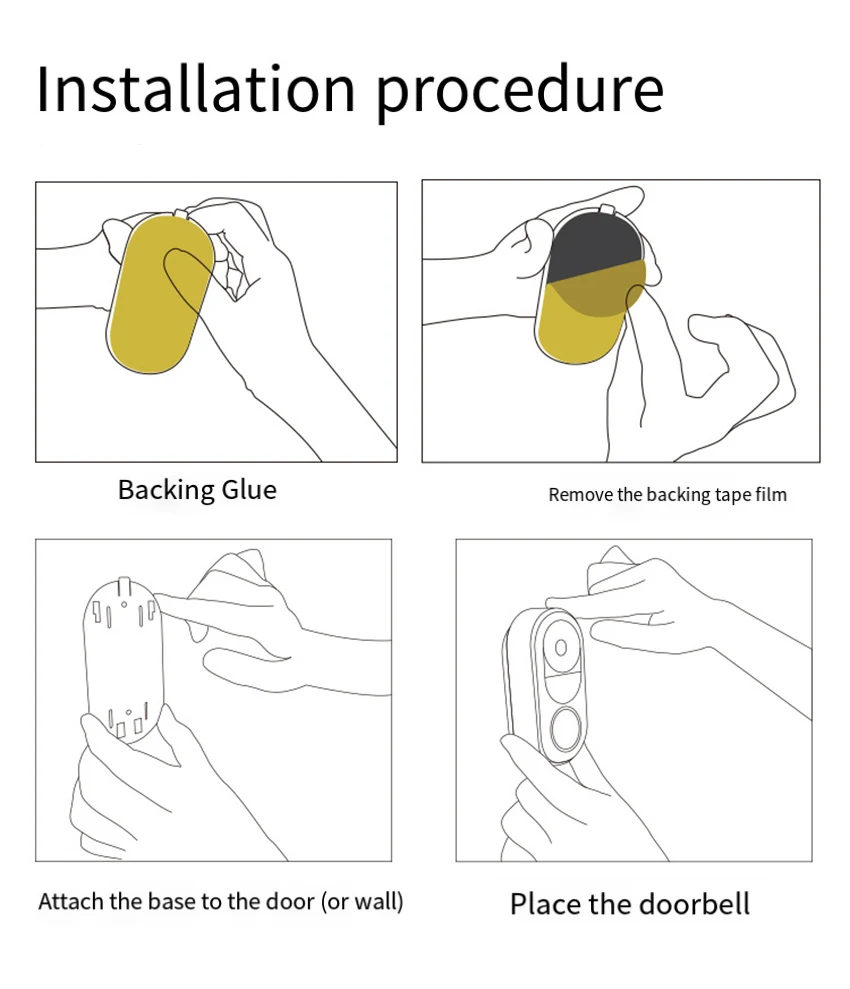 Installation procedure

Backing Glue

Remove the backing tape film

Attach the base to the door (or wall)

Place the doorbell