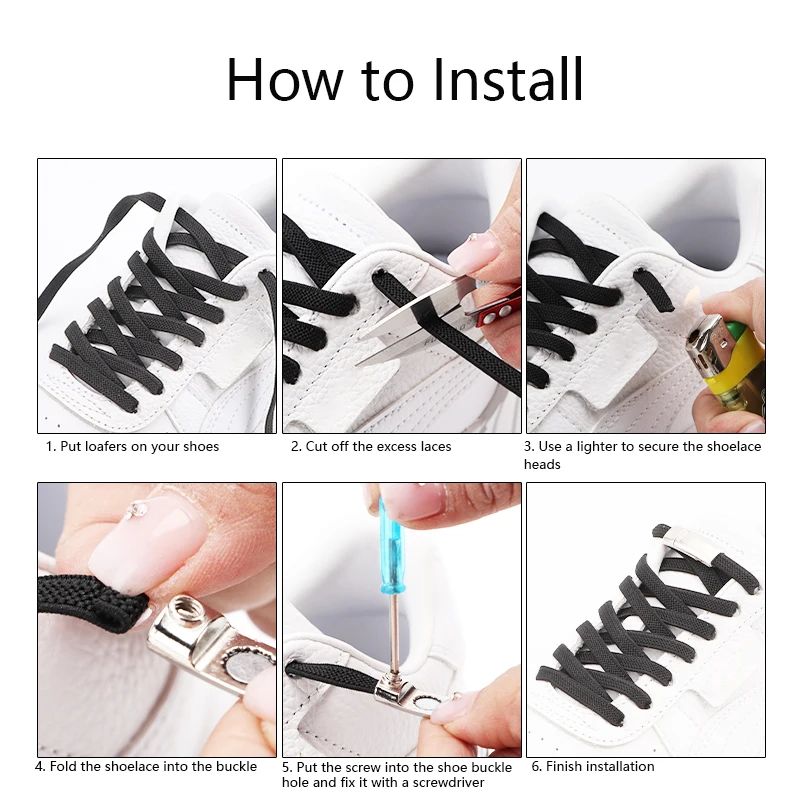 How to Install

1. Put loafers on your shoes

2. Cut off the excess laces

3. Use a lighter to secure the shoelace heads

4. Fold the shoelace into the buckle

5. Put the screw into the shoe buckle hole and fix it with a screwdriver

6. Finish installation