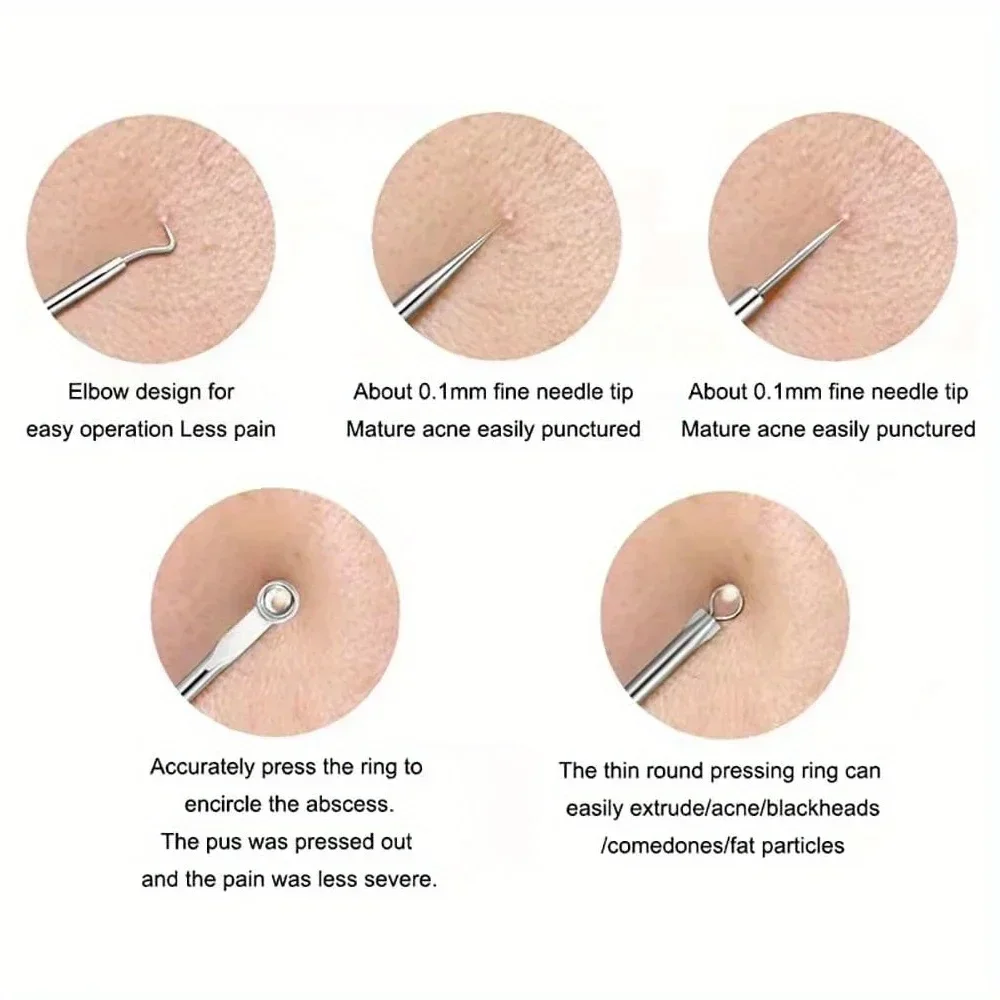 Elbow design for
easy operation Less pain

About 0.1mm fine needle tip
Mature acne easily punctured

About 0.1mm fine needle tip
Mature acne easily punctured

Accurately press the ring to
encircle the abscess.
The pus was pressed out
and the pain was less severe.

The thin round pressing ring can
easily extrude/acne/blackheads
/comedones/fat particles