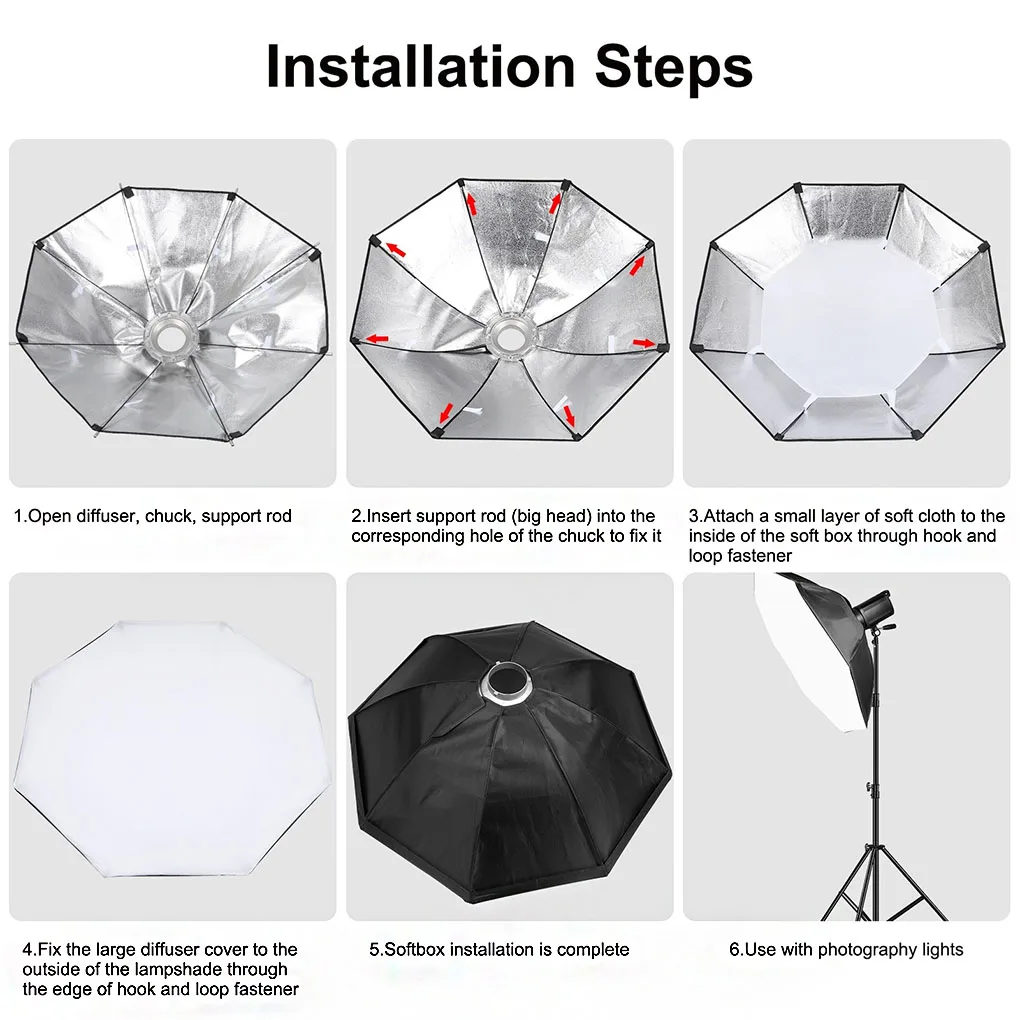 Installation Steps

1.Open diffuser, chuck, support rod

2.Insert support rod (big head) into the corresponding hole of the chuck to fix it

3.Attach a small layer of soft cloth to the inside of the soft box through hook and loop fastener

4.Fix the large diffuser cover to the outside of the lampshade through the edge of hook and loop fastener

5.Softbox installation is complete

6.Use with photography lights