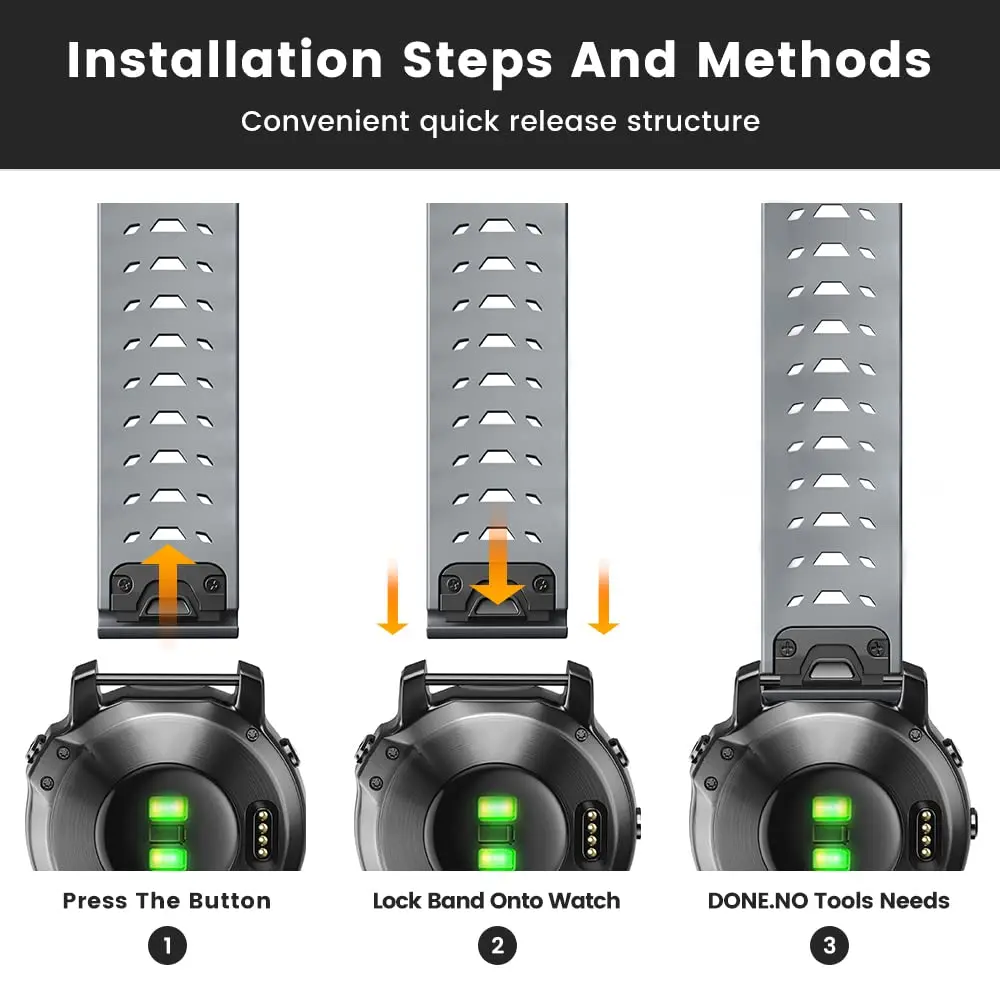 Installation Steps And Methods

Convenient quick release structure

Press The Button

1

Lock Band Onto Watch

2

DONE.NO Tools Needs

3