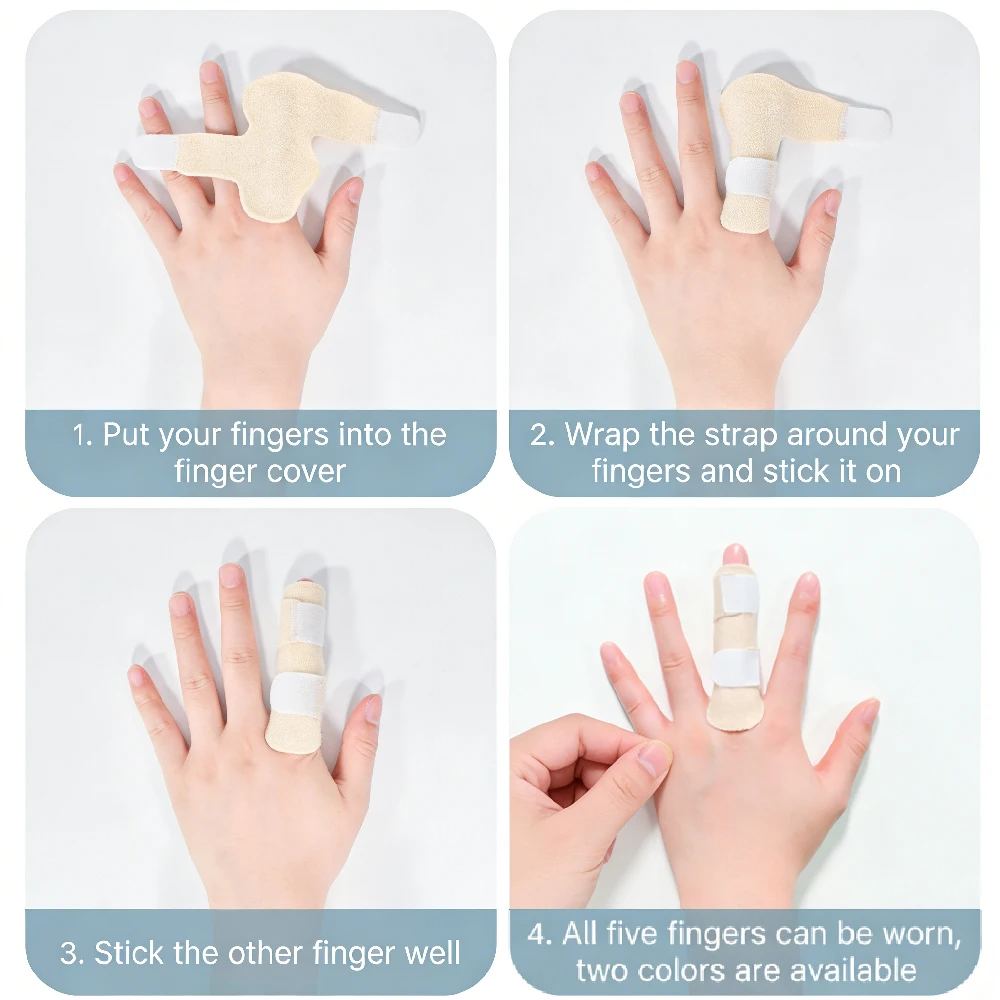 1. Put your fingers into the finger cover

2. Wrap the strap around your fingers and stick it on

3. Stick the other finger well

4. All five fingers can be worn, two colors are available