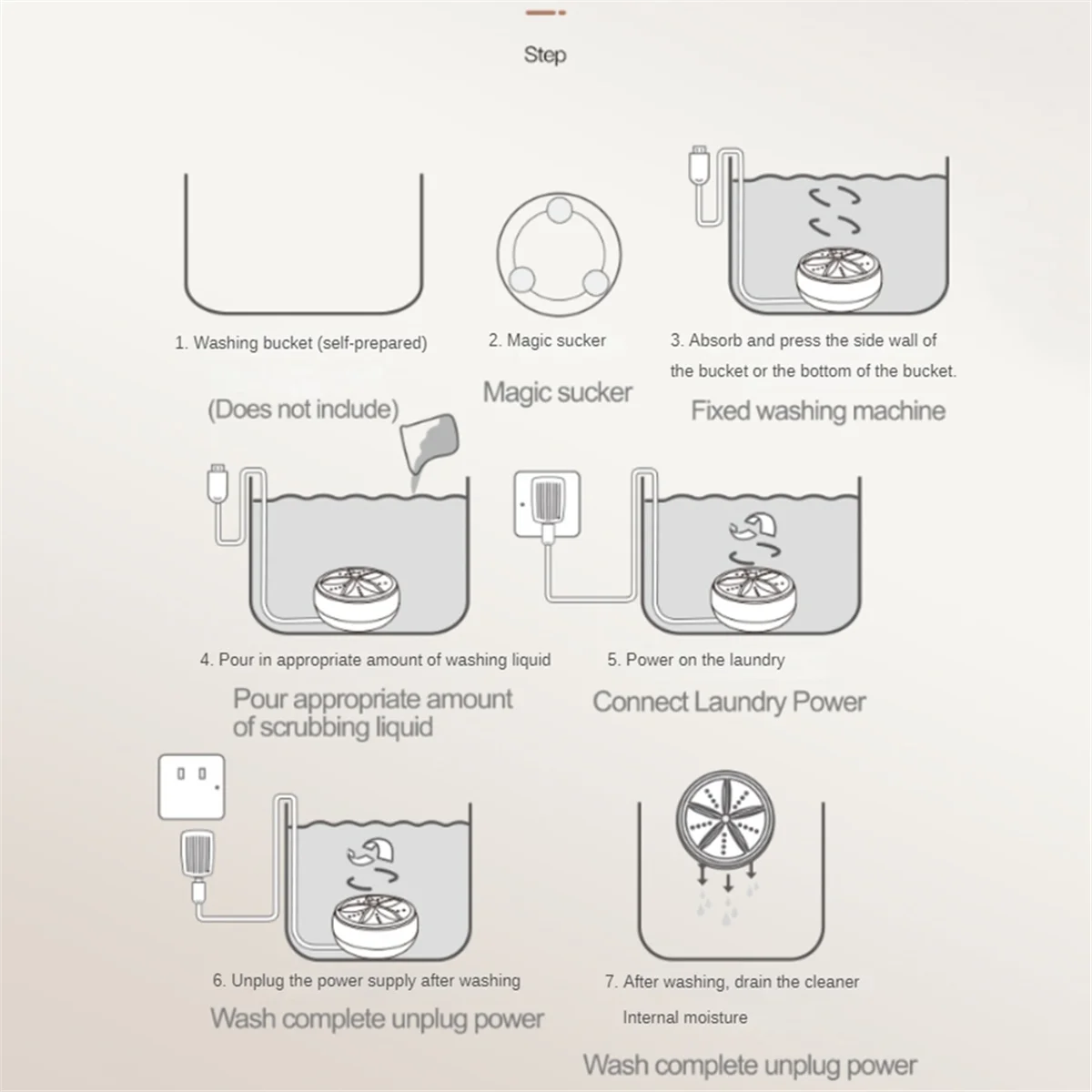 Step

1. Washing bucket (self-prepared)

(Does not include)

2. Magic sucker

Magic sucker

3. Absorb and press the side wall of the bucket or the bottom of the bucket.

Fixed washing machine

4. Pour in appropriate amount of washing liquid

Pour appropriate amount of scrubbing liquid

5. Power on the laundry

Connect Laundry Power

6. Unplug the power supply after washing

Wash complete unplug power

7. After washing, drain the cleaner Internal moisture

Wash complete unplug power