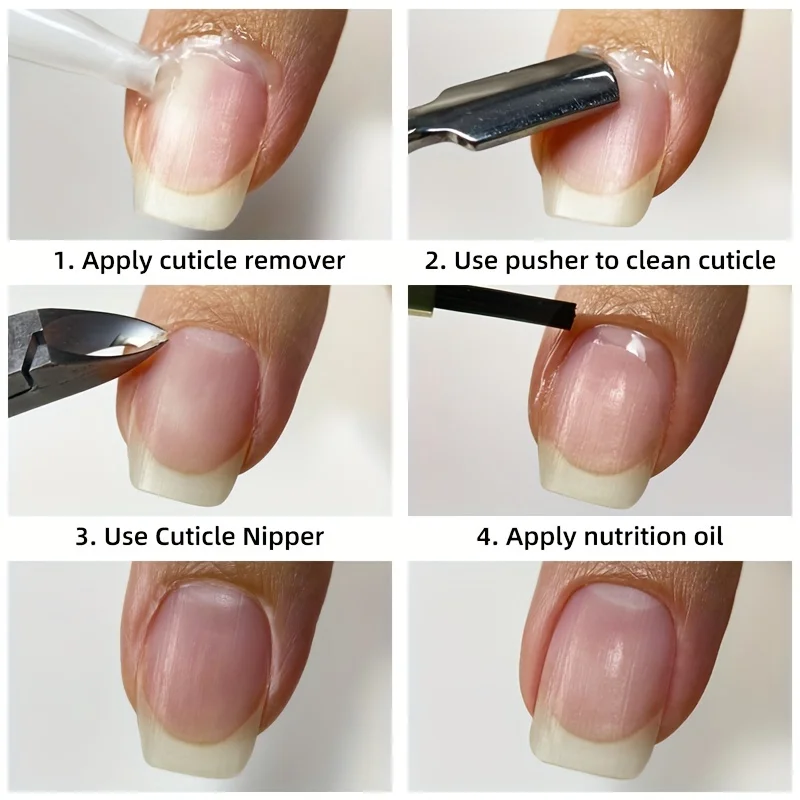 1. Apply cuticle remover

2. Use pusher to clean cuticle

3. Use Cuticle Nipper

4. Apply nutrition oil