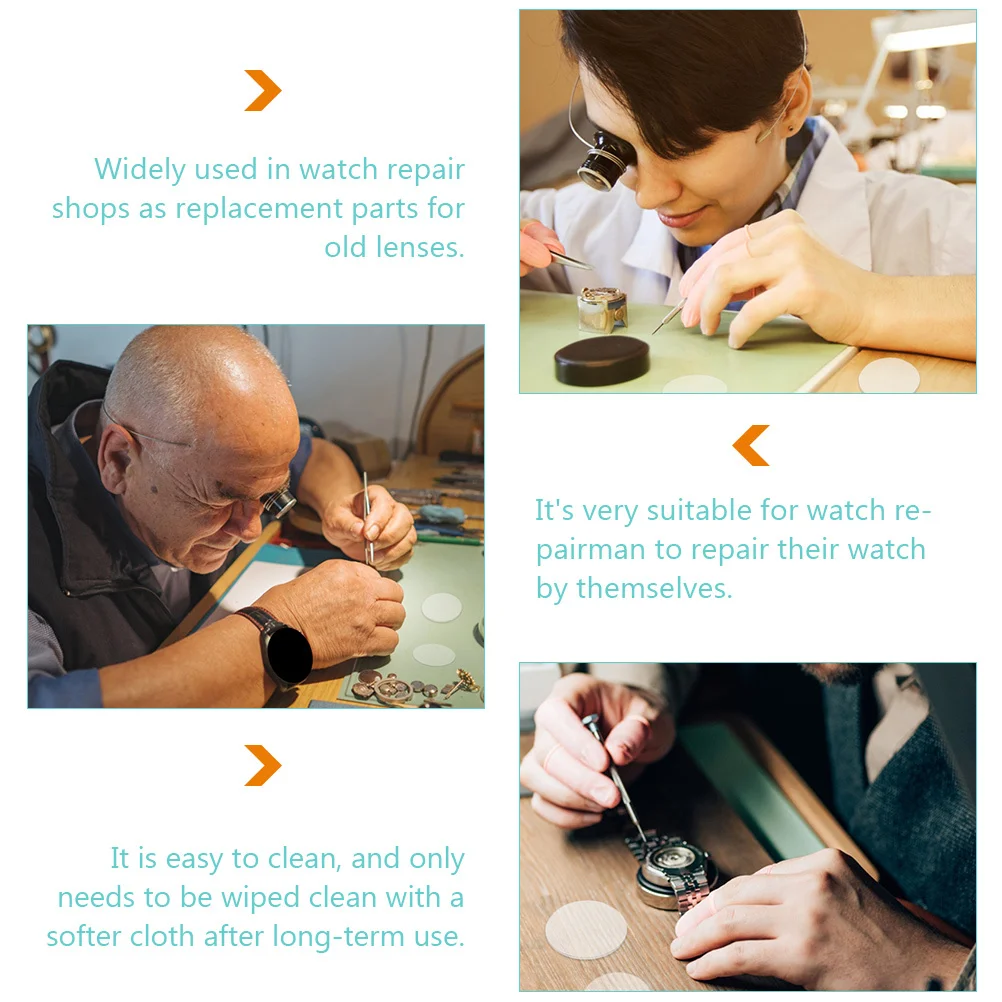 Widely used in watch repair shops as replacement parts for old lenses.

It's very suitable for watch repairman to repair their watch by themselves.

It is easy to clean, and only needs to be wiped clean with a softer cloth after long-term use.