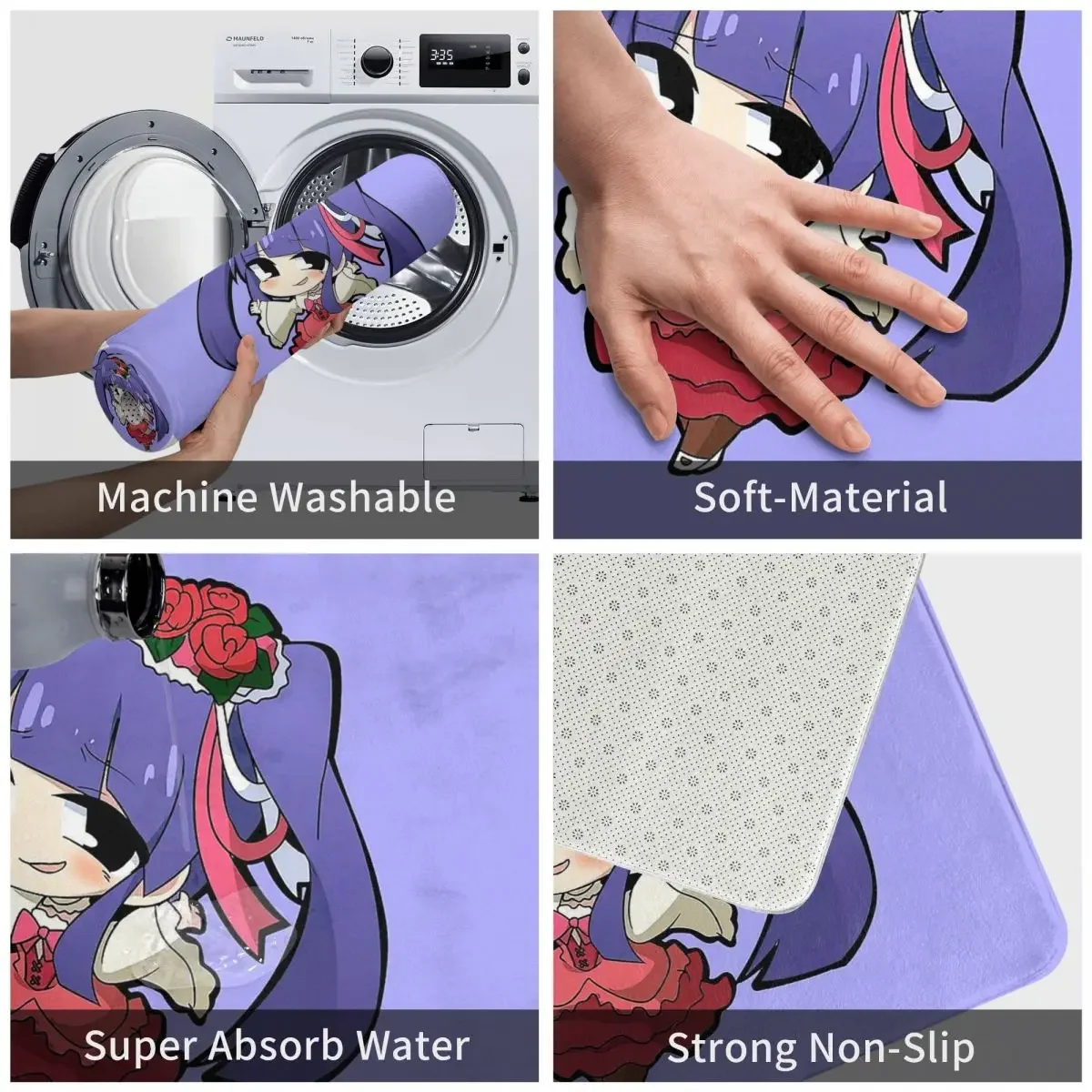 MAUNFELD

3:35

Machine Washable

Soft-Material

Super Absorb Water

Strong Non-Slip