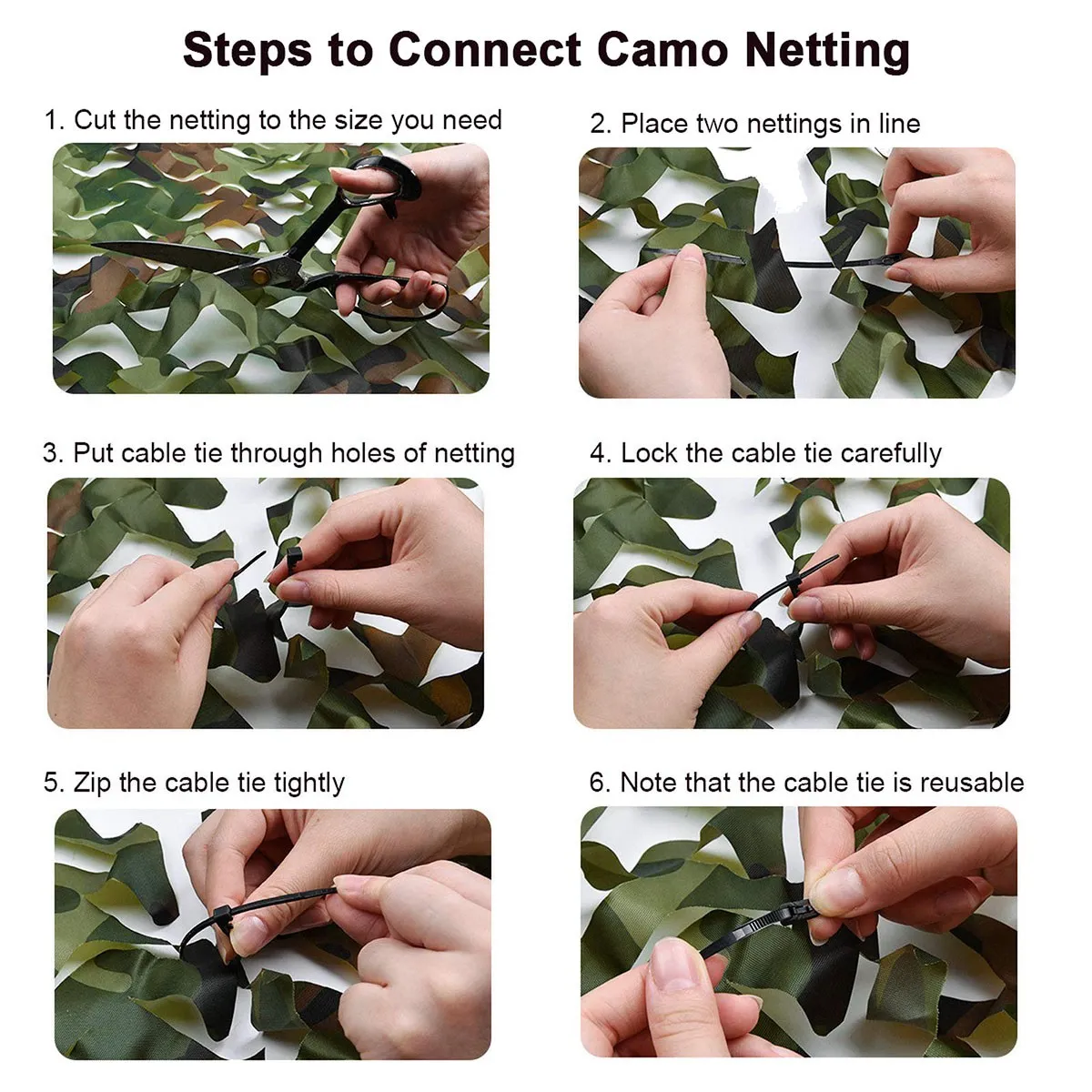 Steps to Connect Camo Netting

1. Cut the netting to the size you need

2. Place two nettings in line

3. Put cable tie through holes of netting

4. Lock the cable tie carefully

5. Zip the cable tie tightly

6. Note that the cable tie is reusable