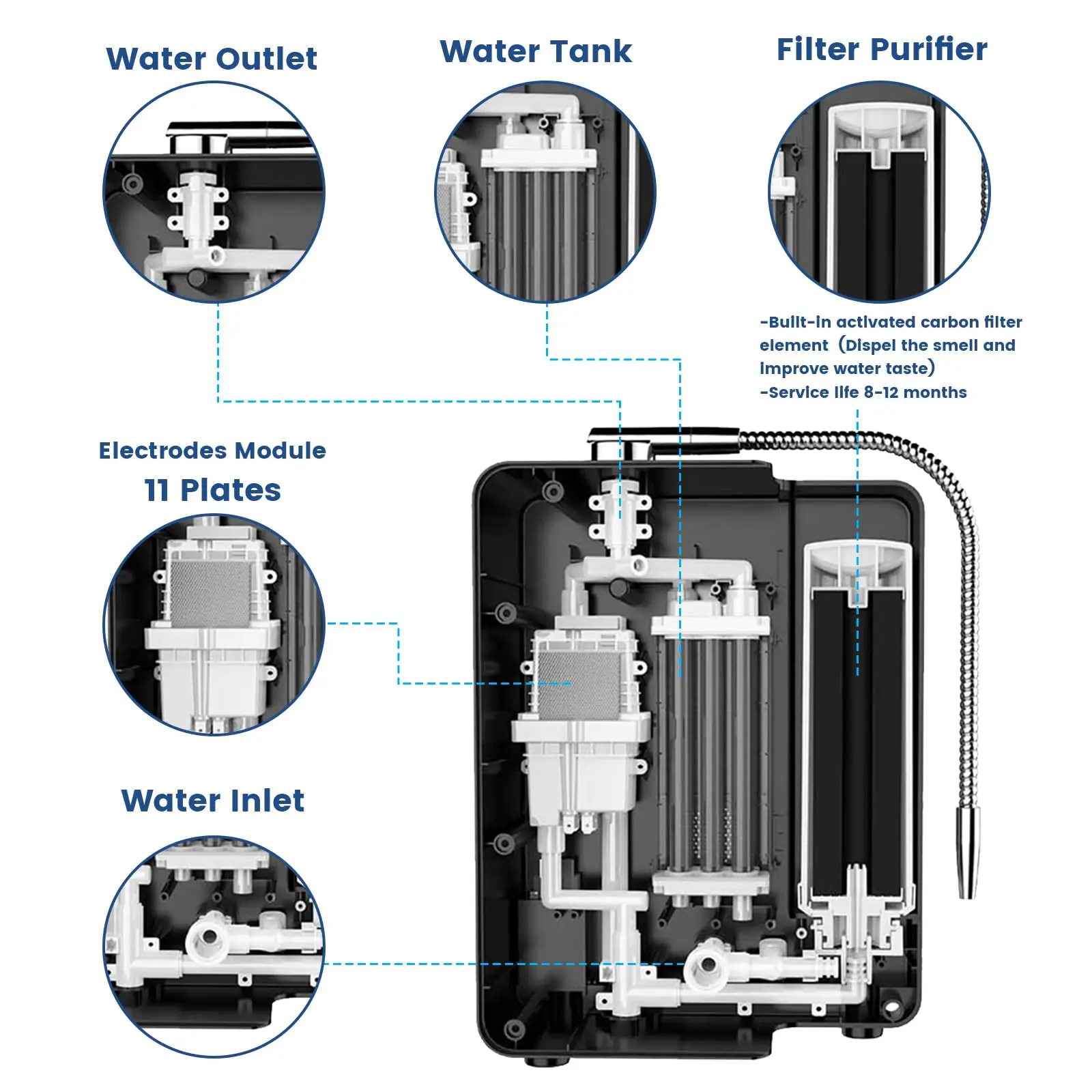 Water Outlet

Water Tank

Filter Purifier

-Built-in activated carbon filter element (Dispel the smell and improve water taste)
-Service life 8-12 months

Electrodes Module
11 Plates

Water Inlet