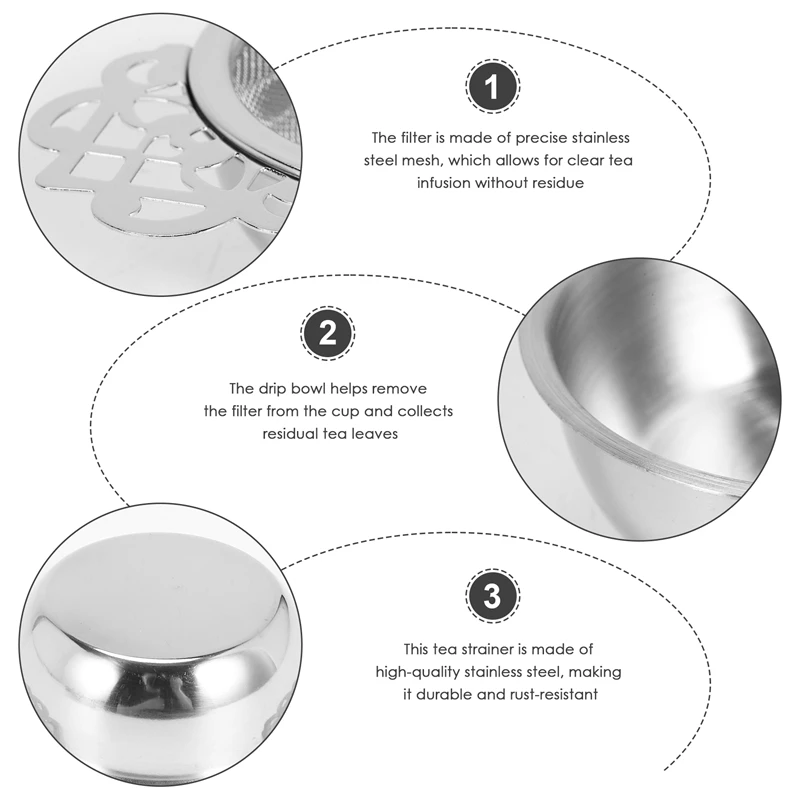 1

The filter is made of precise stainless steel mesh, which allows for clear tea infusion without residue

2

The drip bowl helps remove the filter from the cup and collects residual tea leaves

3

This tea strainer is made of high-quality stainless steel, making it durable and rust-resistant