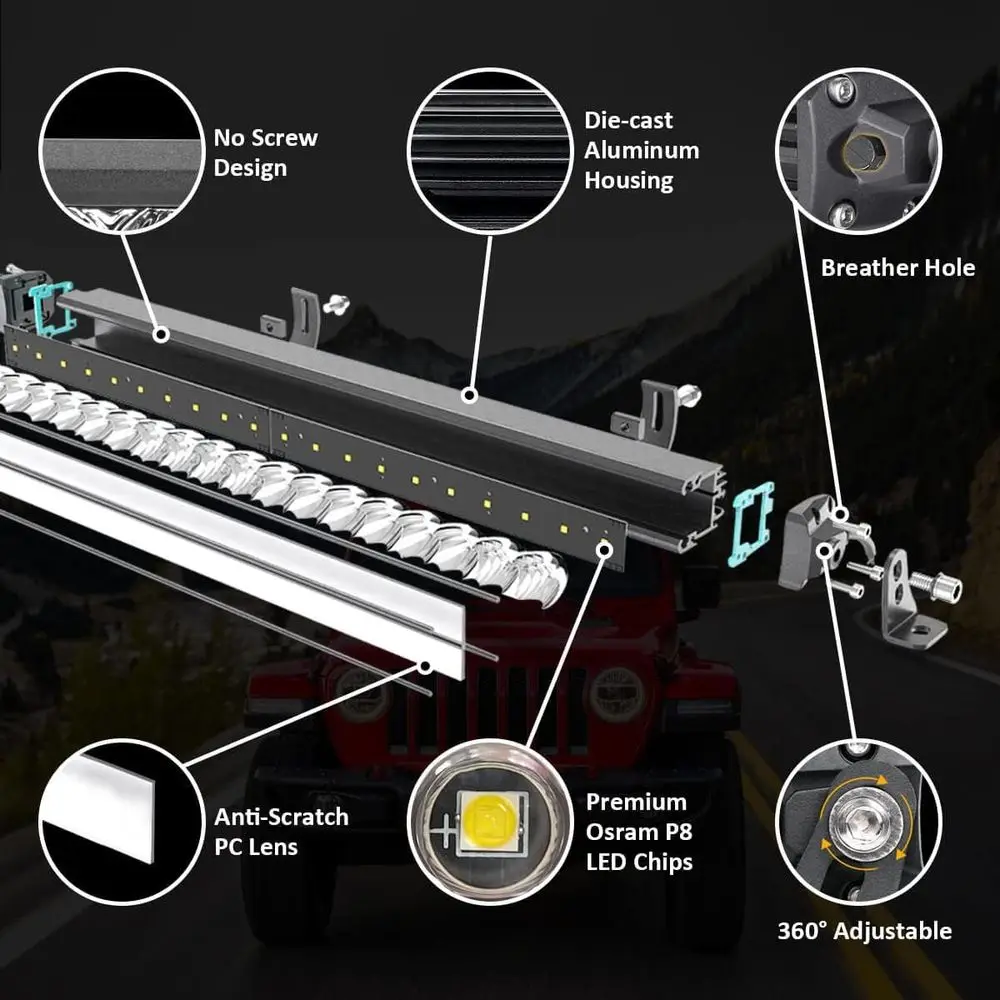 No Screw Design

Die-cast Aluminum Housing

Breather Hole

Anti-Scratch PC Lens

Premium Osram P8 LED Chips

360° Adjustable