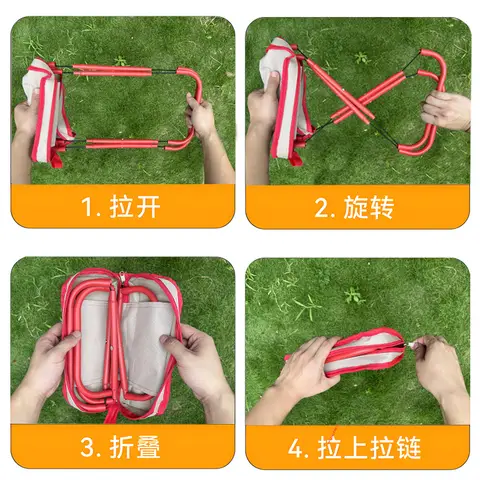 1. 拉开

2. 旋转

3. 折叠

4. 拉上拉链