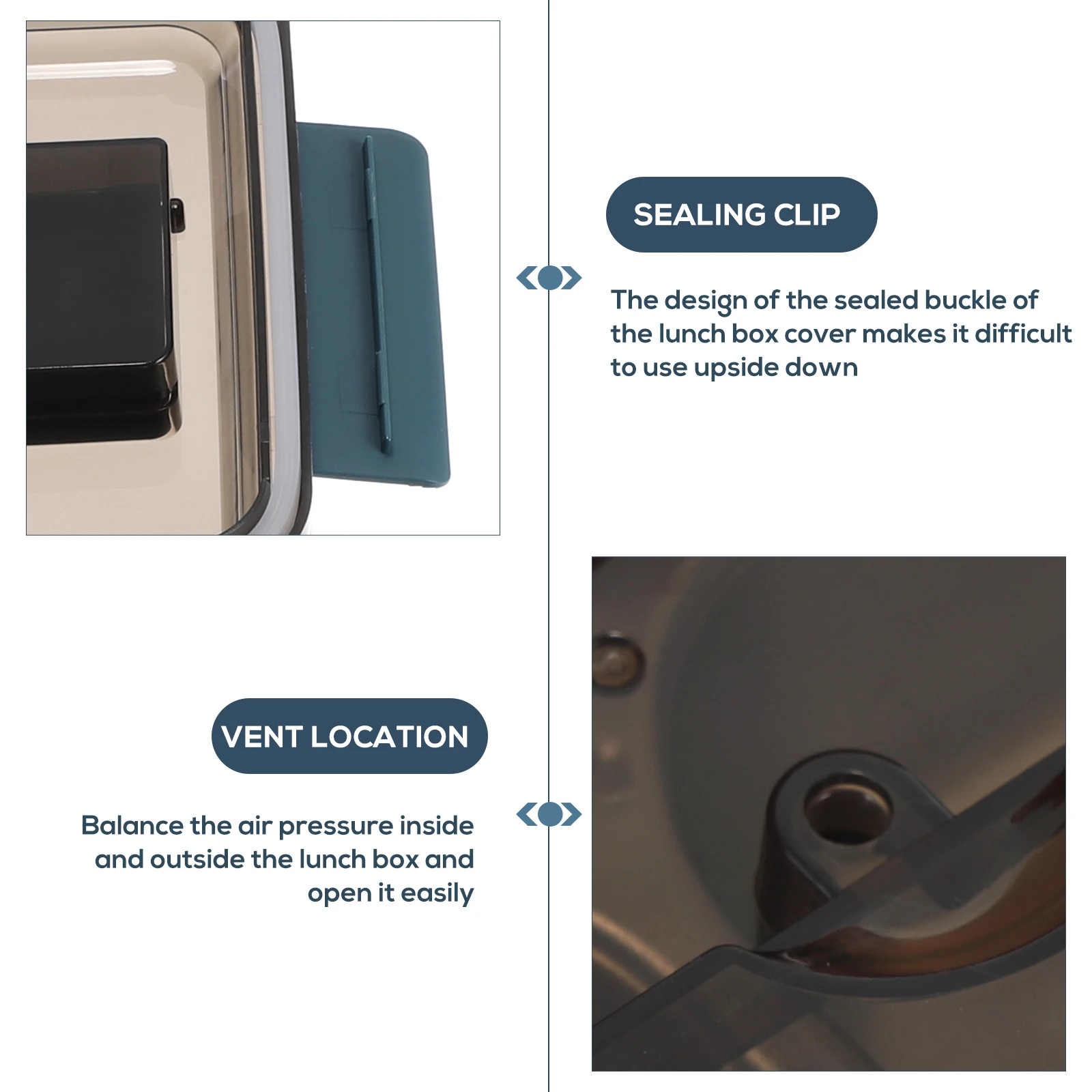 SEALING CLIP

The design of the sealed buckle of the lunch box cover makes it difficult to use upside down

VENT LOCATION

Balance the air pressure inside and outside the lunch box and open it easily