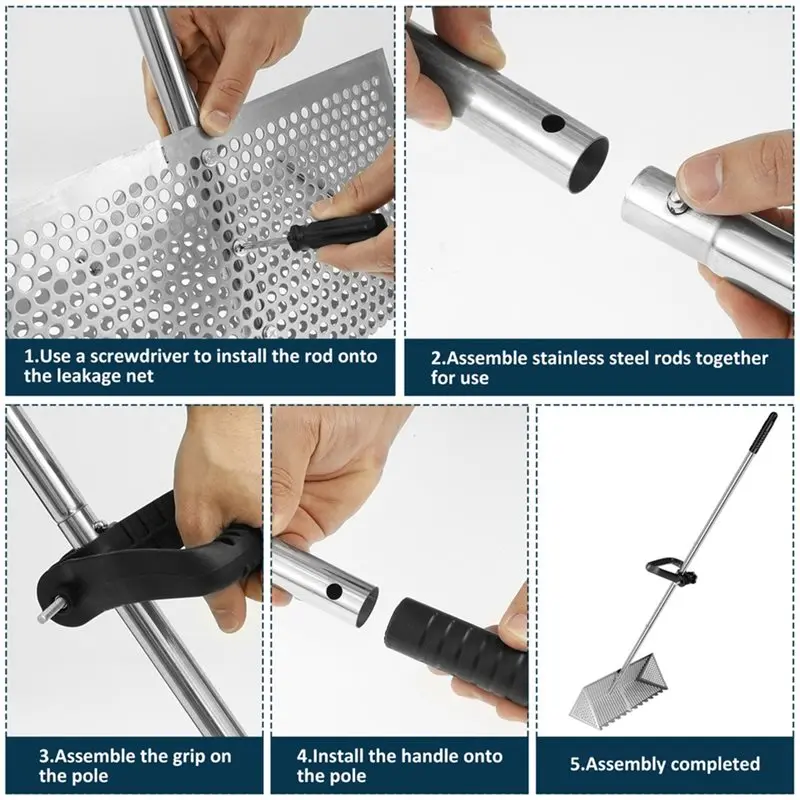 1.Use a screwdriver to install the rod onto the leakage net

2.Assemble stainless steel rods together for use

3.Assemble the grip on the pole

4.Install the handle onto the pole

5.Assembly completed