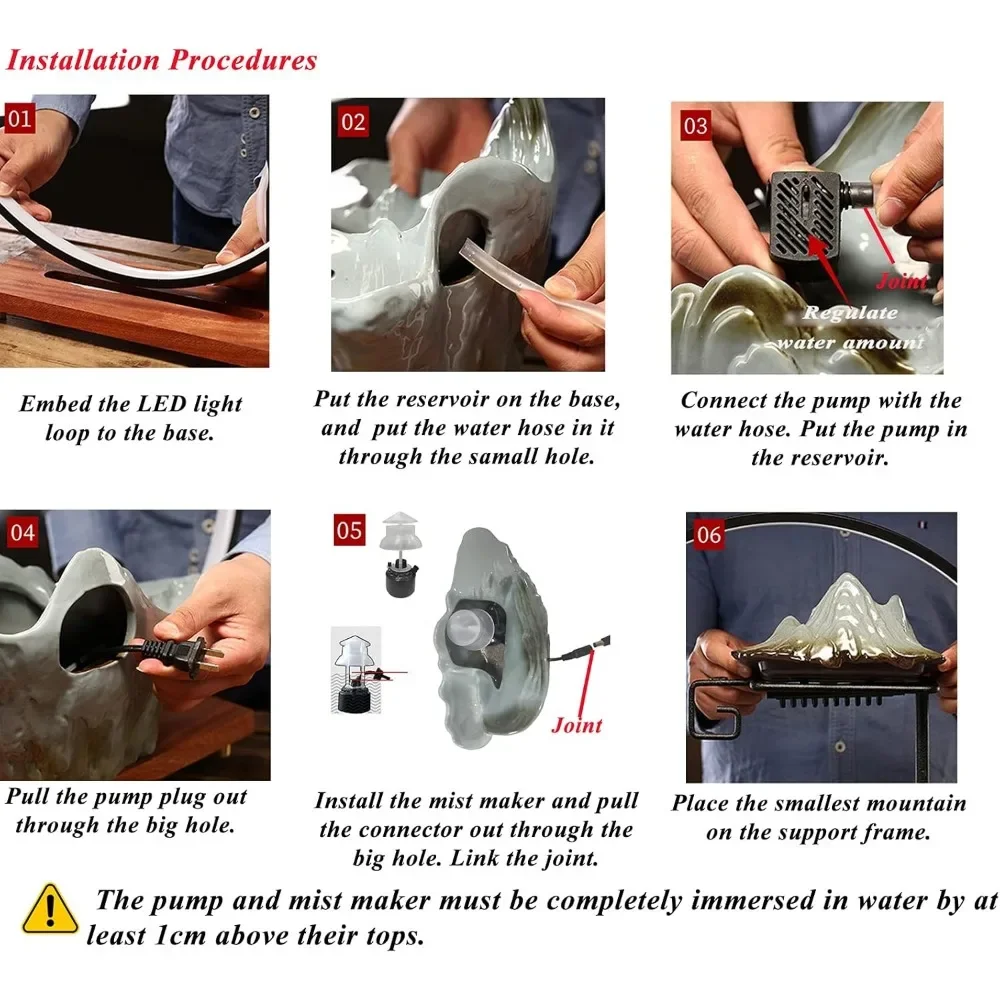 Installation Procedures

01

Embed the LED light loop to the base.

02

Put the reservoir on the base, and put the water hose in it through the samall hole.

03

Joint

Regulate water amount

Connect the pump with the water hose. Put the pump in the reservoir.

04

Pull the pump plug out through the big hole.

05

Joint

Install the mist maker and pull the connector out through the big hole. Link the joint.

06

Place the smallest mountain on the support frame.

The pump and mist maker must be completely immersed in water by at least 1cm above their tops.