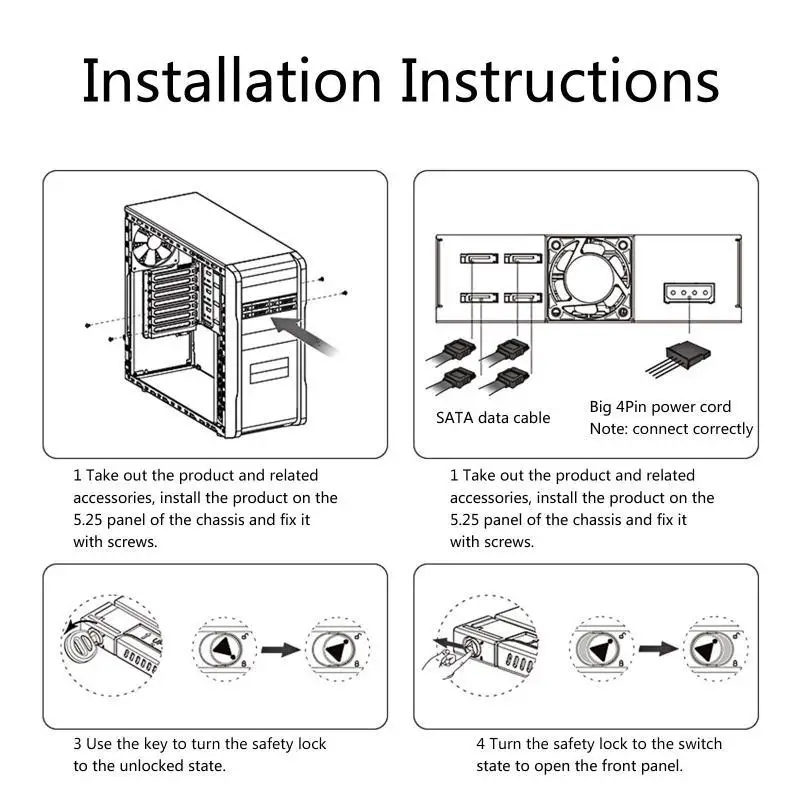 Installation Instructions

SATA data cable

Big 4Pin power cord
Note: connect correctly

1 Take out the product and related accessories, install the product on the 5.25 panel of the chassis and fix it with screws.

1 Take out the product and related accessories, install the product on the 5.25 panel of the chassis and fix it with screws.

3 Use the key to turn the safety lock to the unlocked state.

4 Turn the safety lock to the switch state to open the front panel.