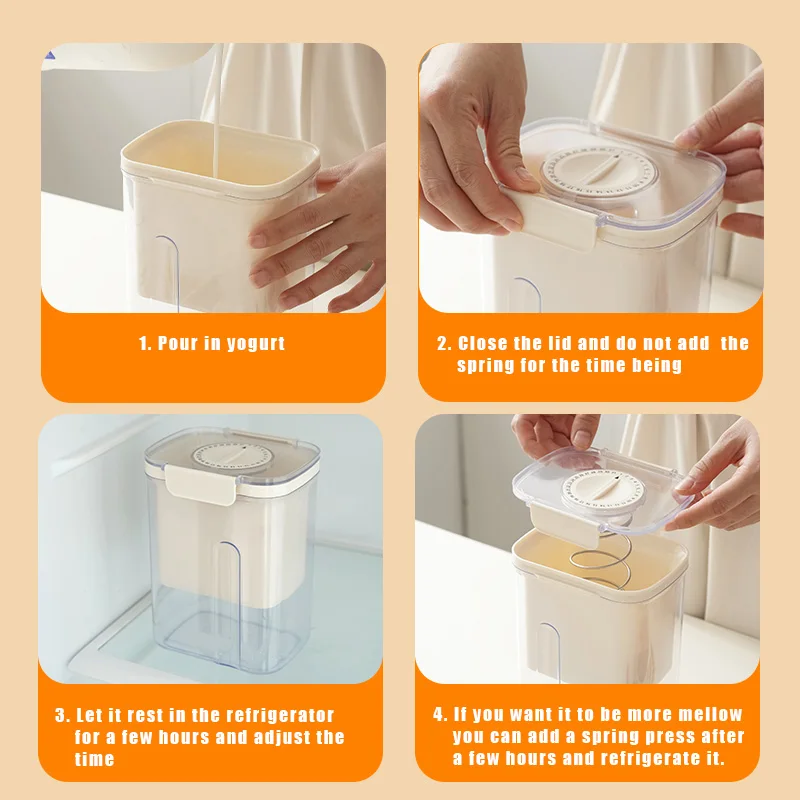 1. Pour in yogurt

2. Close the lid and do not add the spring for the time being

3. Let it rest in the refrigerator for a few hours and adjust the time

4. If you want it to be more mellow you can add a spring press after a few hours and refrigerate it.