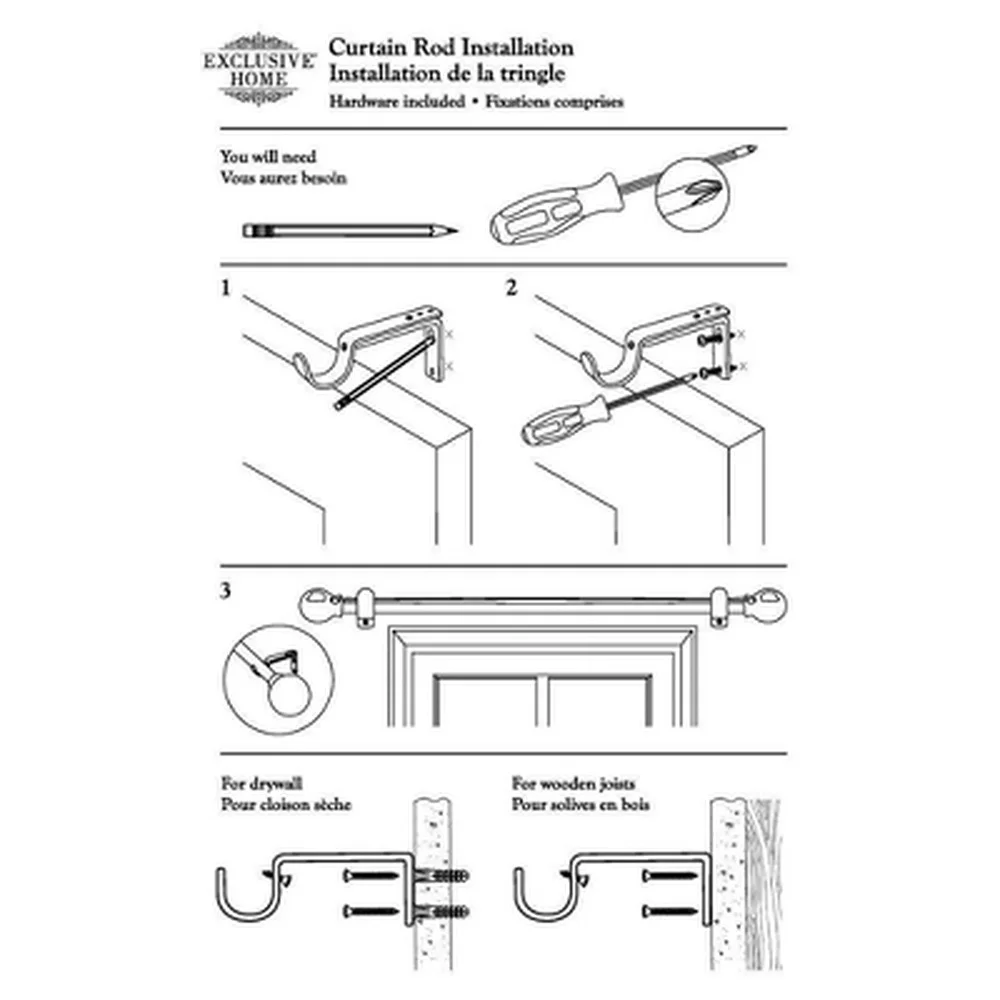 EXCLUSIVE HOME

Curtain Rod Installation
Installation de la tringle
Hardware included • Fixations comprises

You will need
Vous aurez besoin

1

2

3

For drywall
Pour cloison sèche

For wooden joists
Pour solives en bois