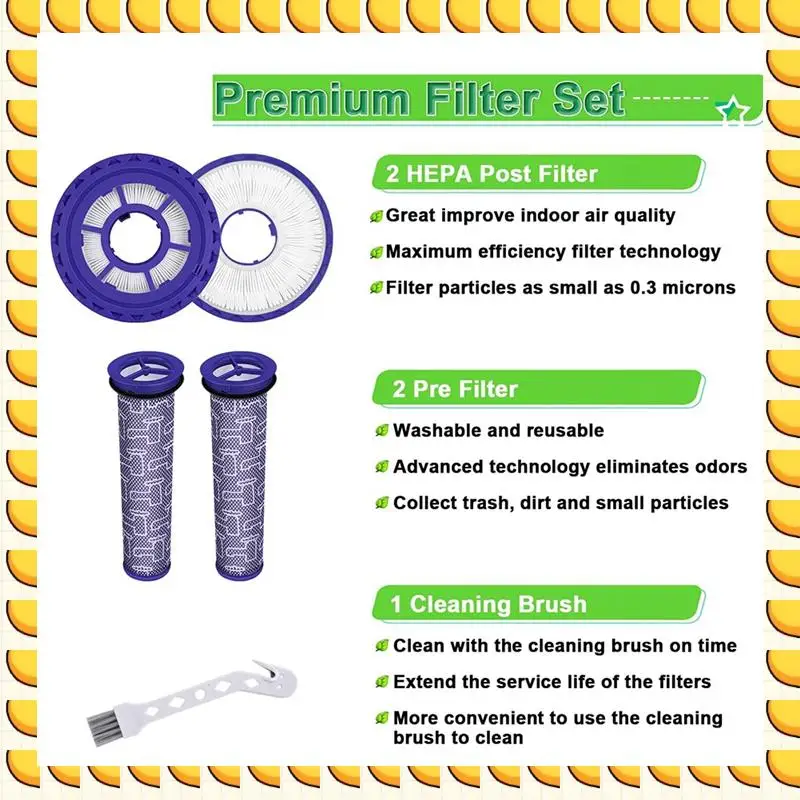 Premium Filter Set

2 HEPA Post Filter

Great improve indoor air quality

Maximum efficiency filter technology

Filter particles as small as 0.3 microns

2 Pre Filter

Washable and reusable

Advanced technology eliminates odors

Collect trash, dirt and small particles

1 Cleaning Brush

Clean with the cleaning brush on time

Extend the service life of the filters

More convenient to use the cleaning brush to clean