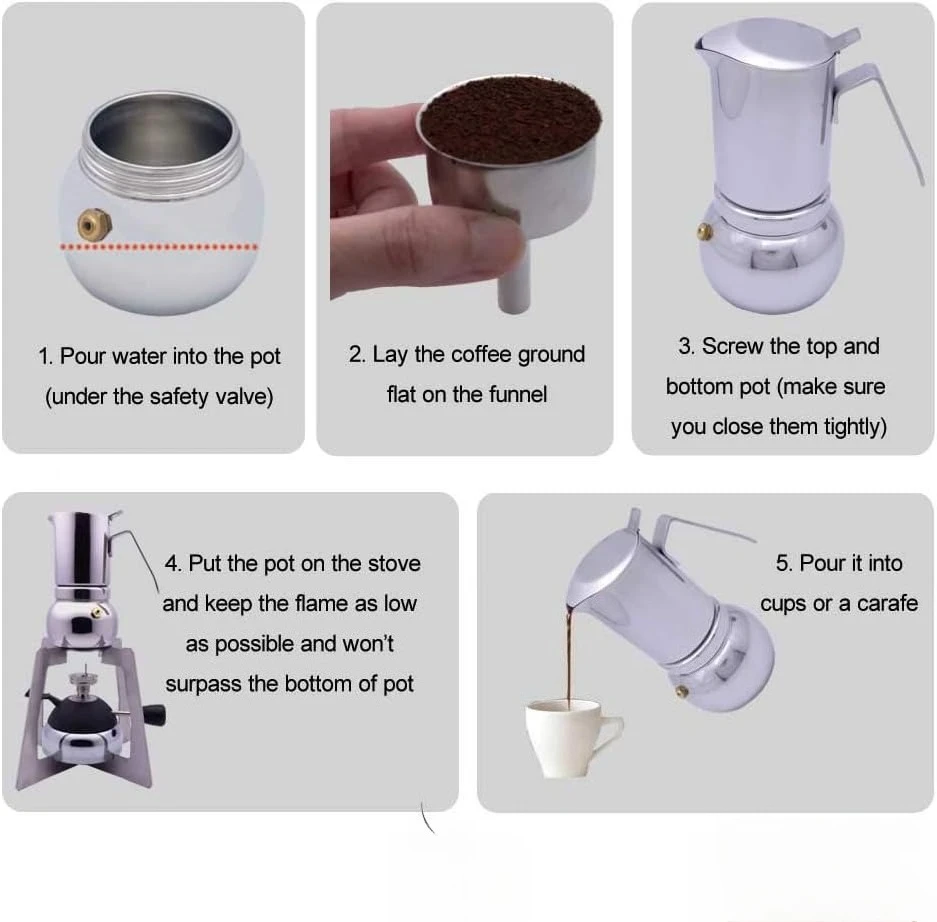 1. Pour water into the pot (under the safety valve)

2. Lay the coffee ground flat on the funnel

3. Screw the top and bottom pot (make sure you close them tightly)

4. Put the pot on the stove and keep the flame as low as possible and won't surpass the bottom of pot

5. Pour it into cups or a carafe