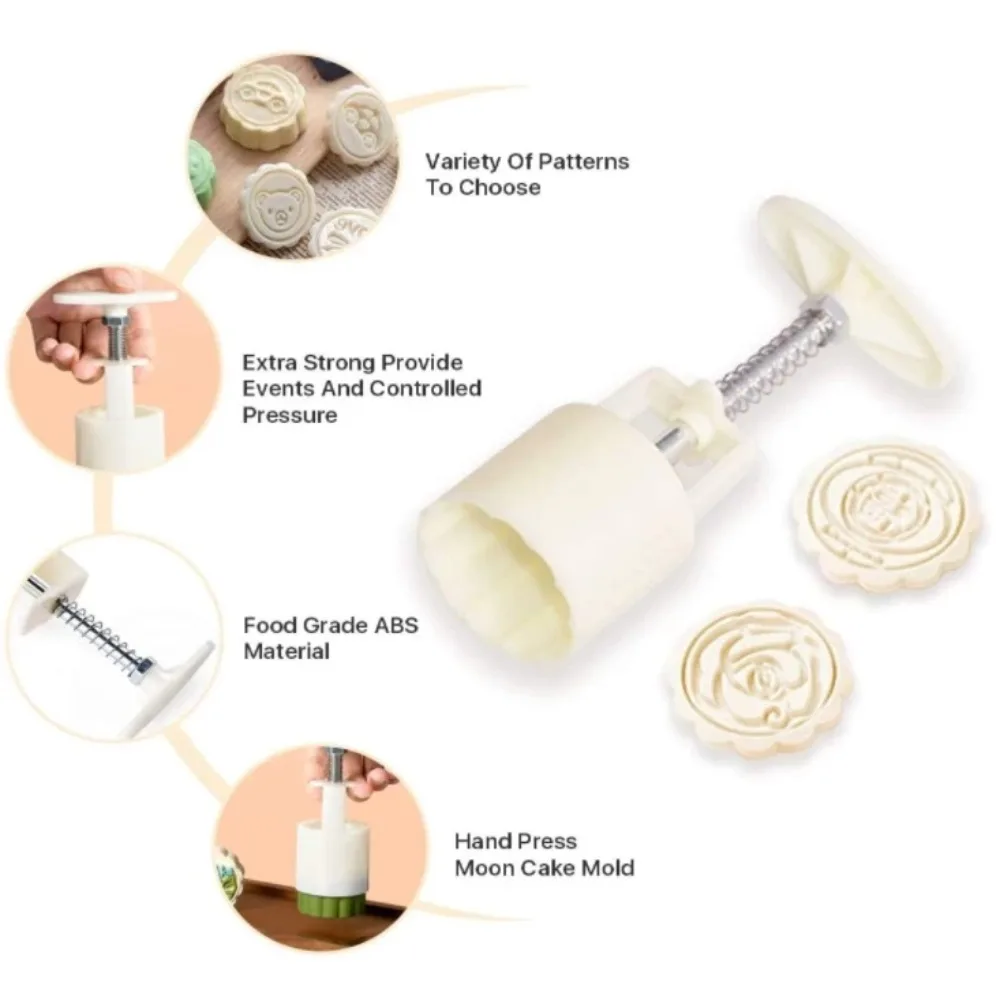 Variety Of Patterns To Choose

Extra Strong Provide Events And Controlled Pressure

Food Grade ABS Material

Hand Press Moon Cake Mold