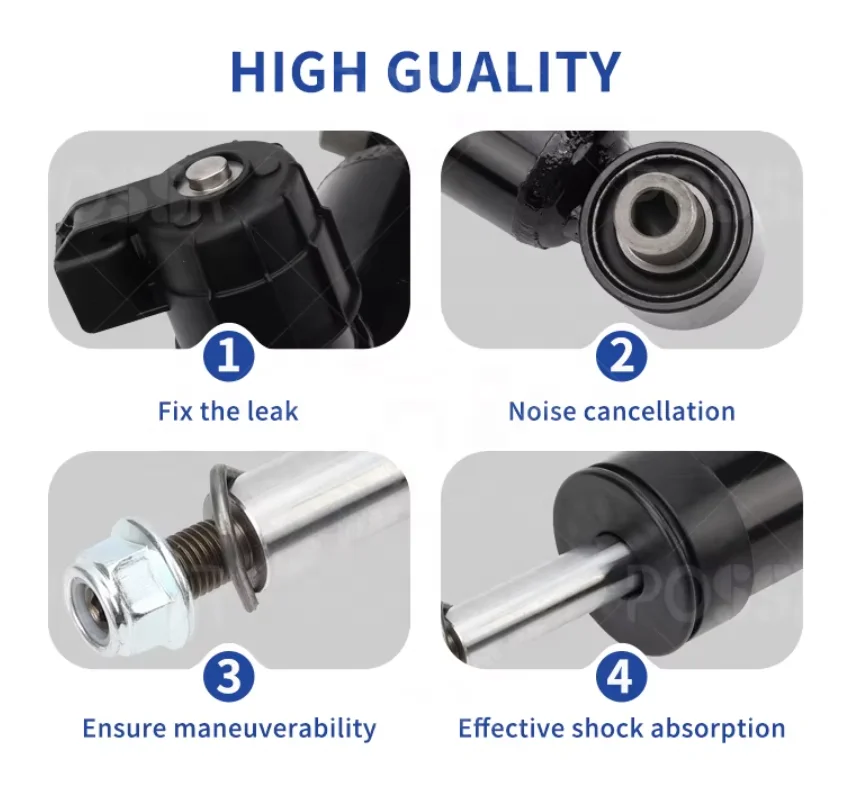 HIGH GUALITY

1

Fix the leak

2

Noise cancellation

3

Ensure maneuverability

4

Effective shock absorption