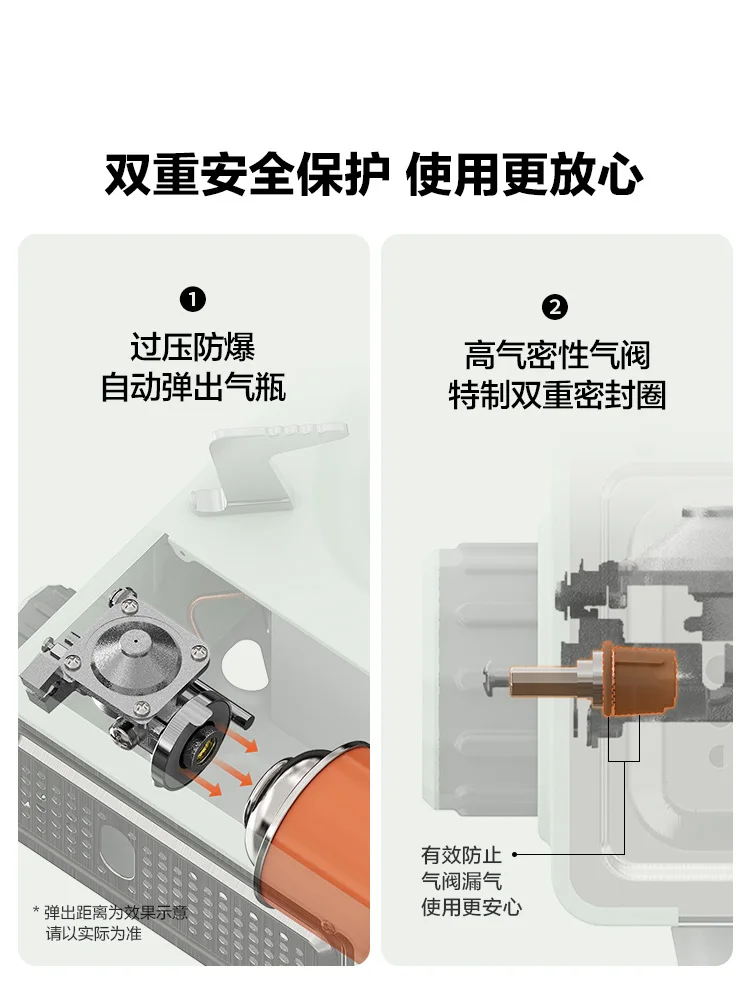 双重安全保护 使用更放心

❶
过压防爆
自动弹出气瓶

* 弹出距离为效果示意
请以实际为准

❷
高气密性气阀
特制双重密封圈

有效防止
气阀漏气
使用更安心