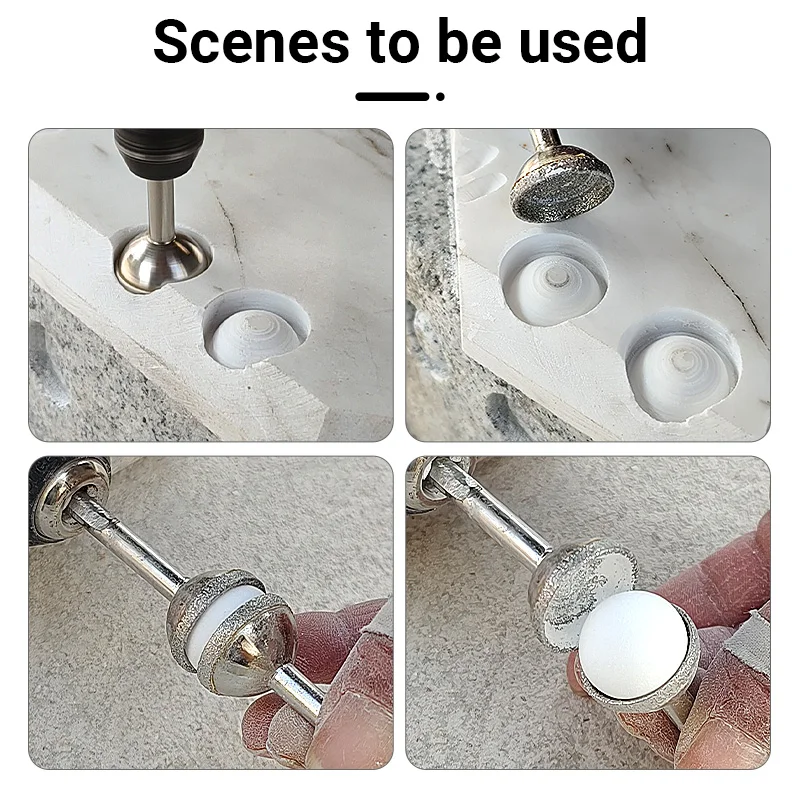 Scenes to be used