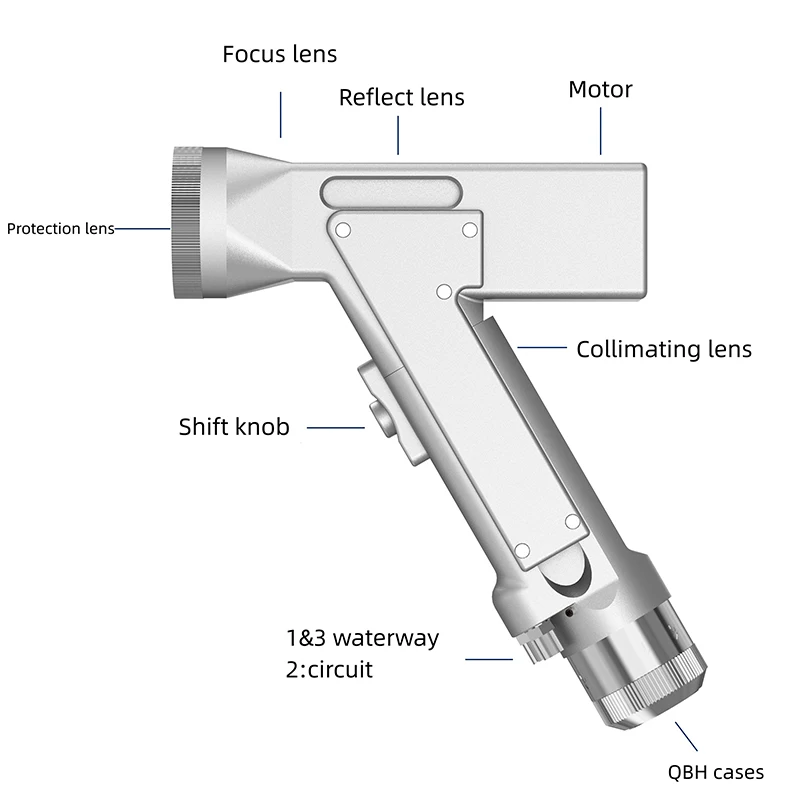 Focus lens
Reflect lens
Motor
Protection lens
Collimating lens
Shift knob
1&3 waterway
2:circuit
QBH cases