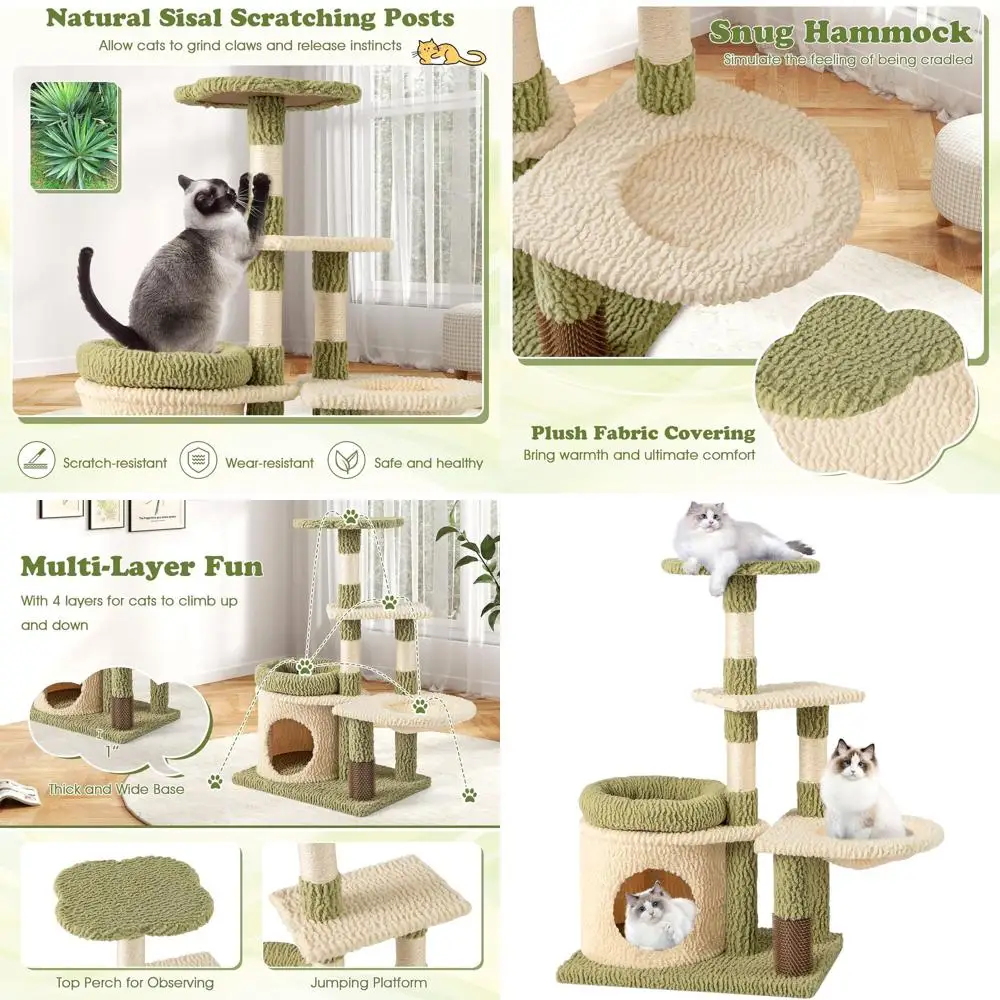 Natural Sisal Scratching Posts
Allow cats to grind claws and release instincts

Scratch-resistant
Wear-resistant
Safe and healthy

Snug Hammock
Simulate the feeling of being cradled

Plush Fabric Covering
Bring warmth and ultimate comfort

Multi-Layer Fun
With 4 layers for cats to climb up and down

1"
Thick and Wide Base

Top Perch for Observing
Jumping Platform