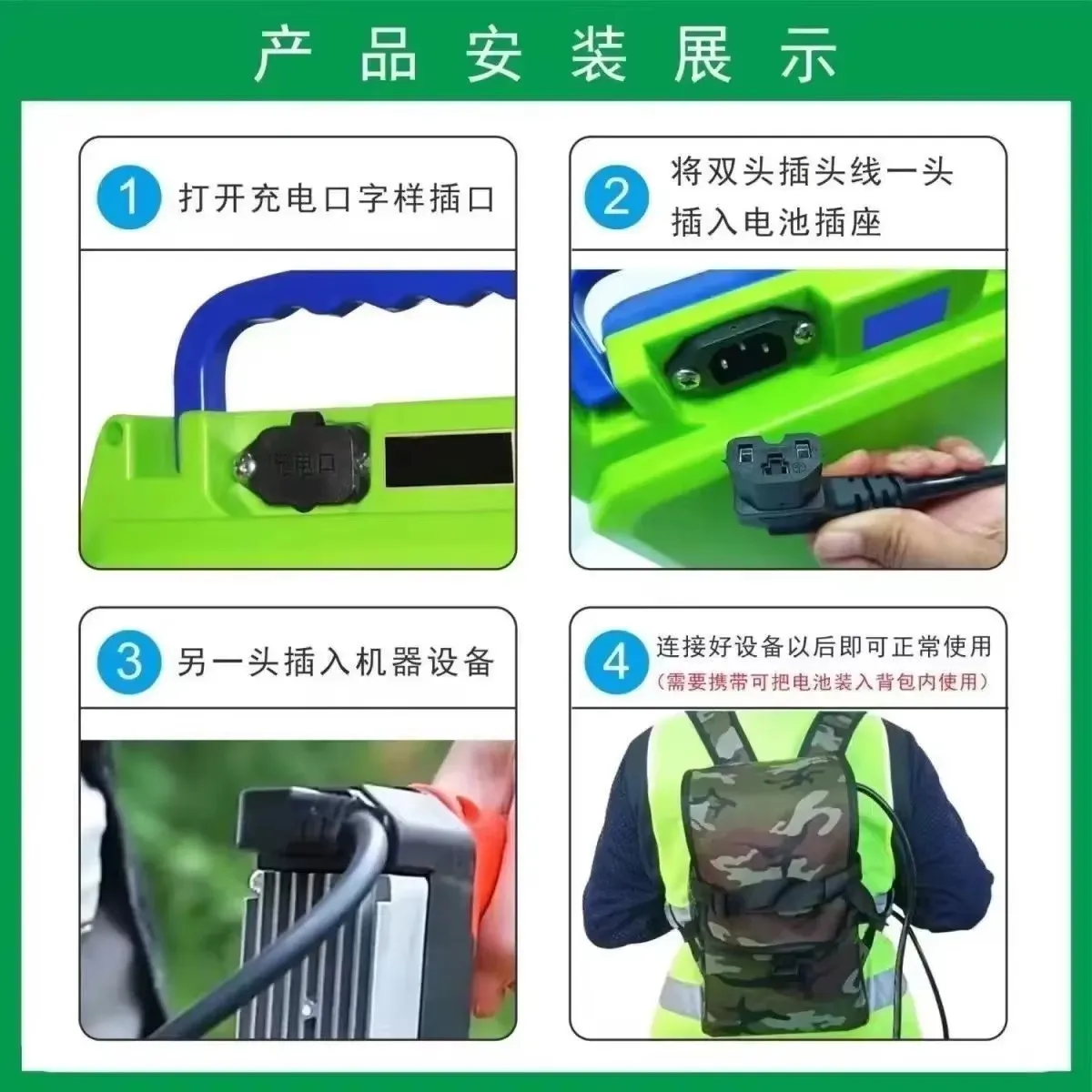 产品安装展示

1 打开充电口字样插口

充电口

2 将双头插头线一头插入电池插座

3 另一头插入机器设备

4 连接好设备以后即可正常使用
(需要携带可把电池装入背包内使用)