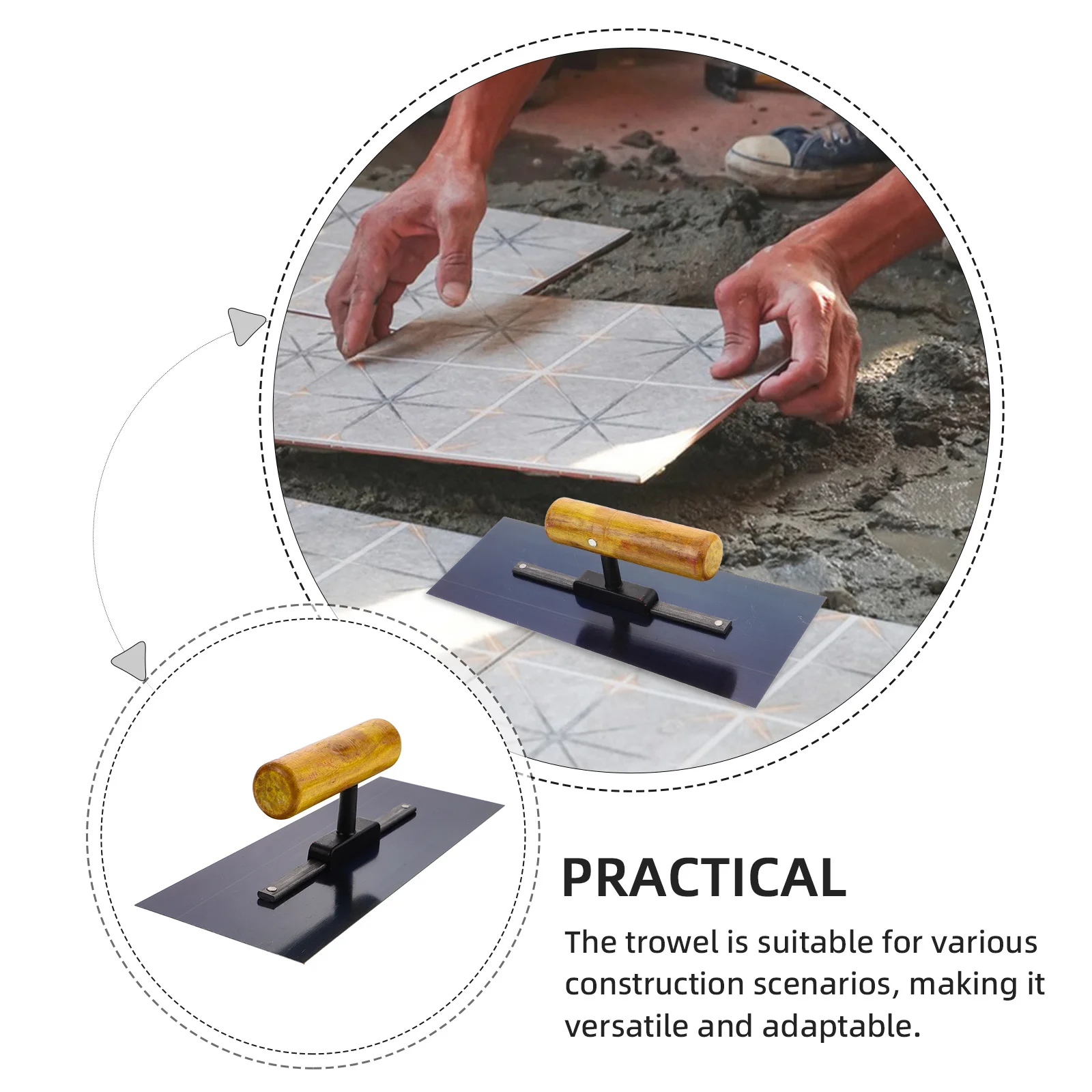 PRACTICAL

The trowel is suitable for various construction scenarios, making it versatile and adaptable.