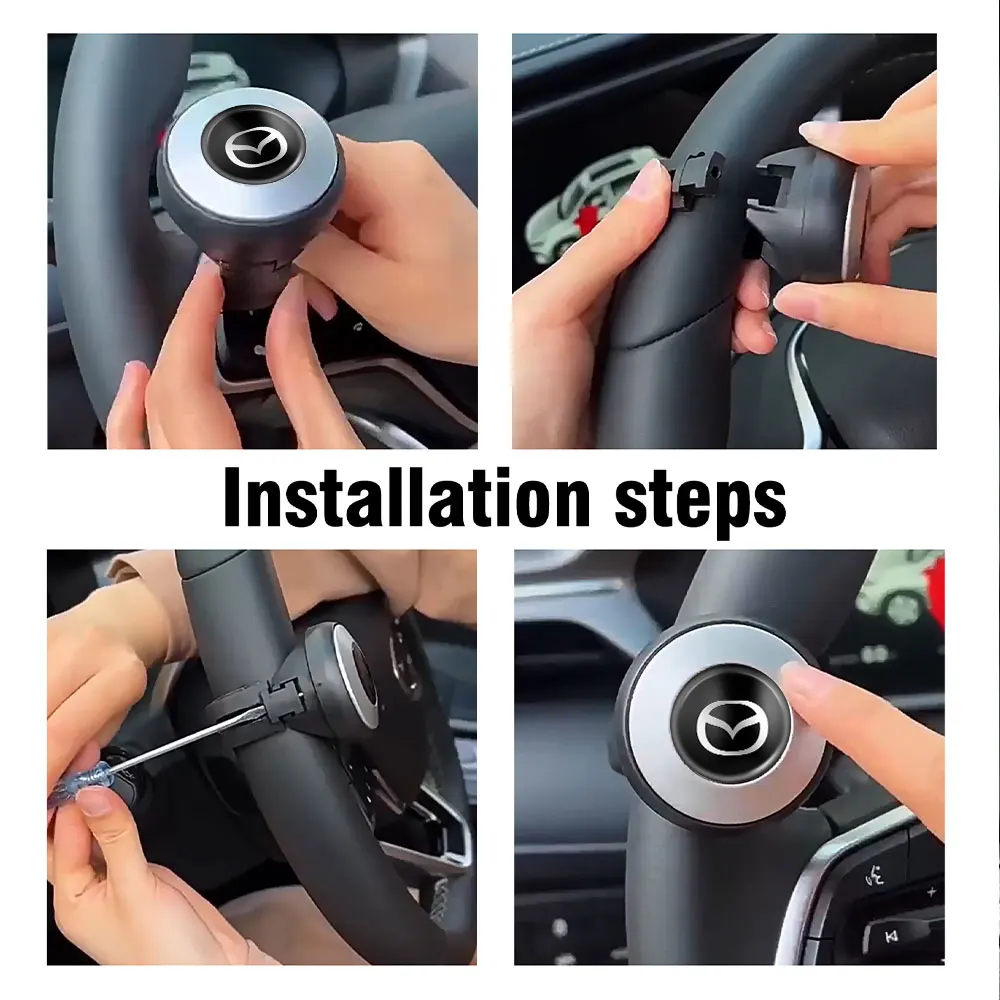 Installation steps