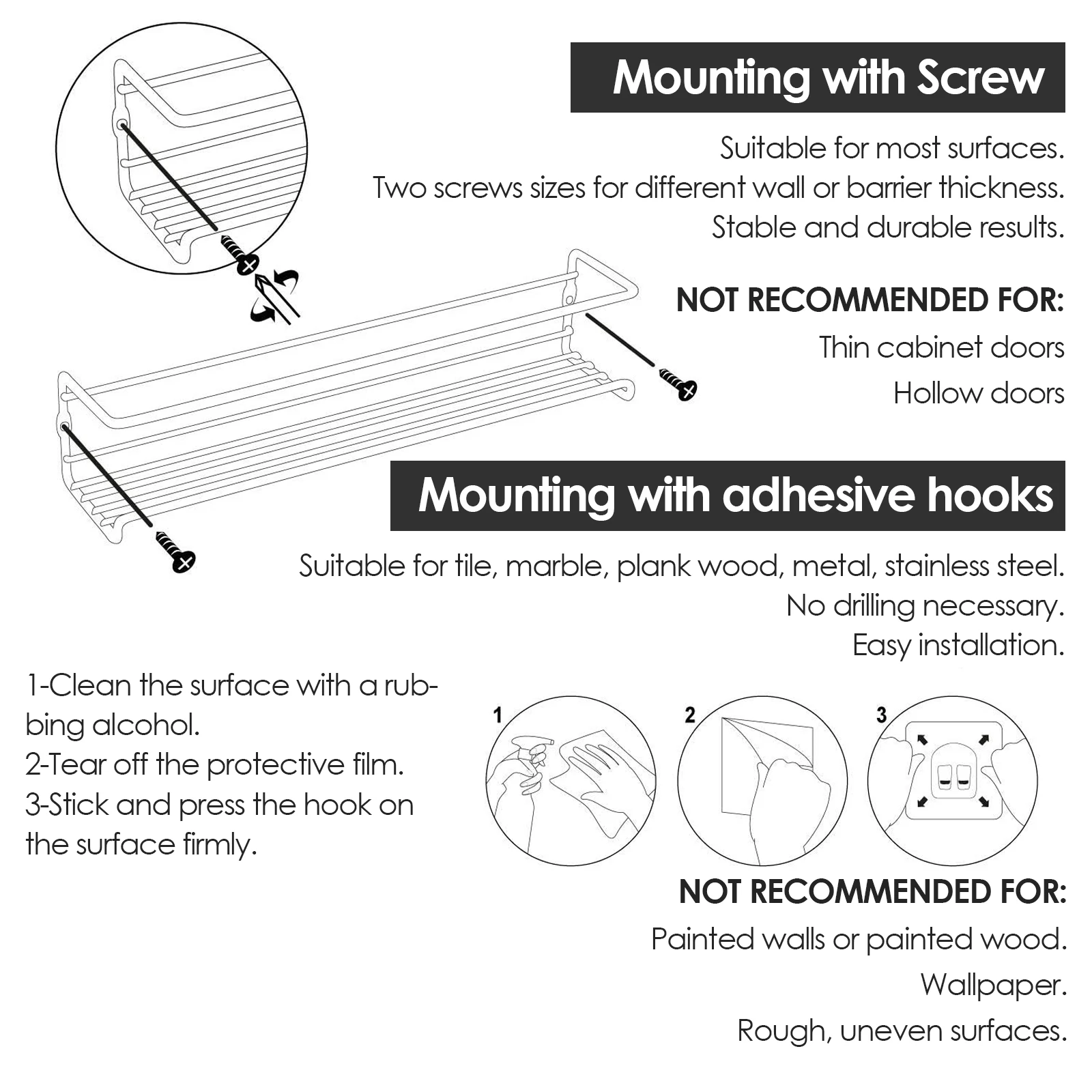 Mounting with Screw

Suitable for most surfaces.
Two screws sizes for different wall or barrier thickness.
Stable and durable results.

NOT RECOMMENDED FOR:
Thin cabinet doors
Hollow doors

Mounting with adhesive hooks

Suitable for tile, marble, plank wood, metal, stainless steel.
No drilling necessary.
Easy installation.

1-Clean the surface with a rubbing alcohol.
2-Tear off the protective film.
3-Stick and press the hook on the surface firmly.

1

2

3

NOT RECOMMENDED FOR:
Painted walls or painted wood.
Wallpaper.
Rough, uneven surfaces.