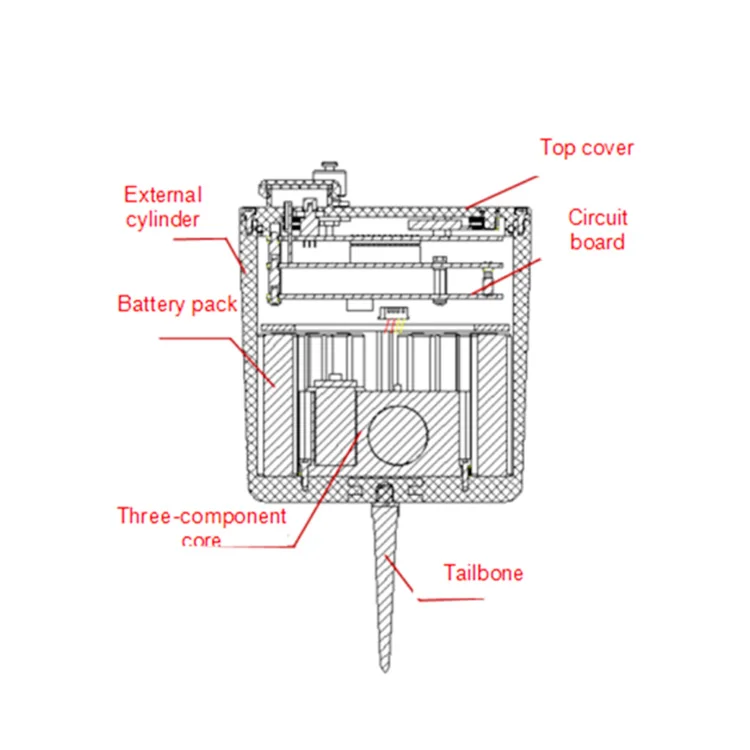 Top cover

External cylinder

Circuit board

Battery pack

Three-component core

Tailbone