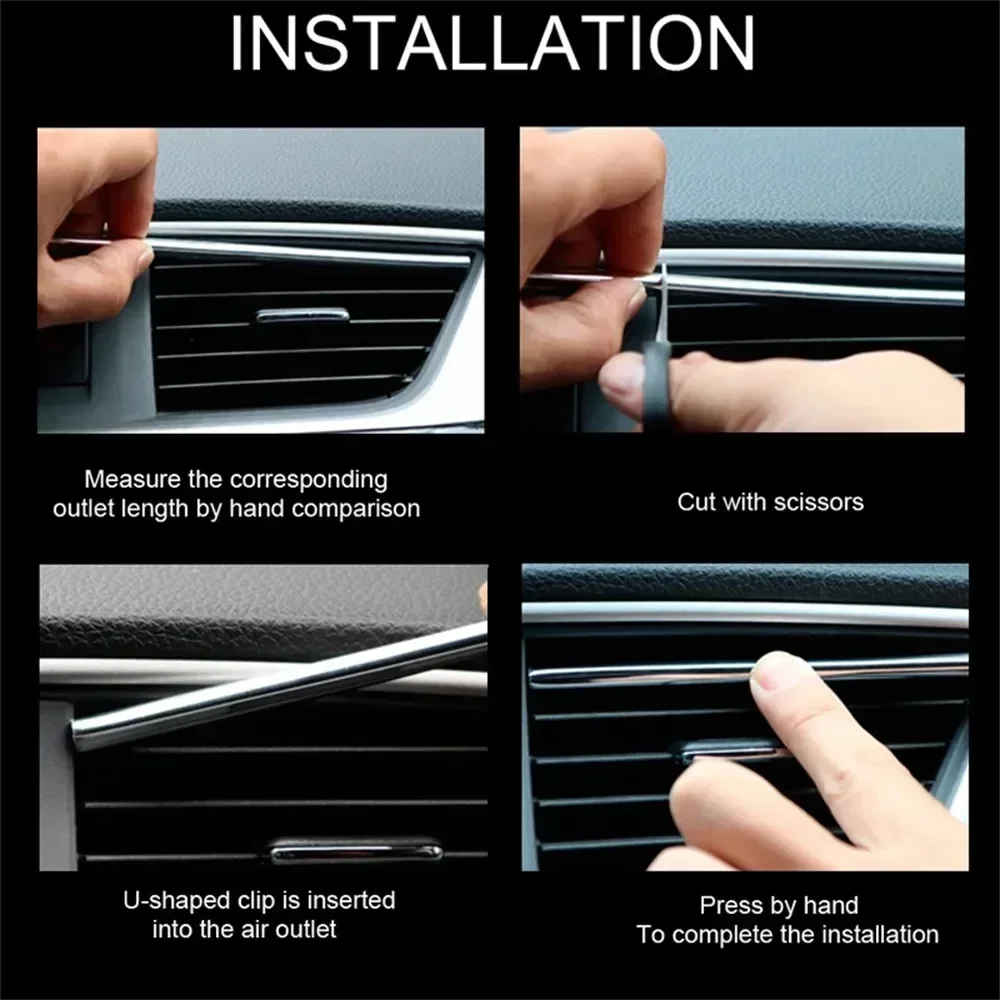 INSTALLATION

Measure the corresponding outlet length by hand comparison

Cut with scissors

U-shaped clip is inserted into the air outlet

Press by hand
To complete the installation