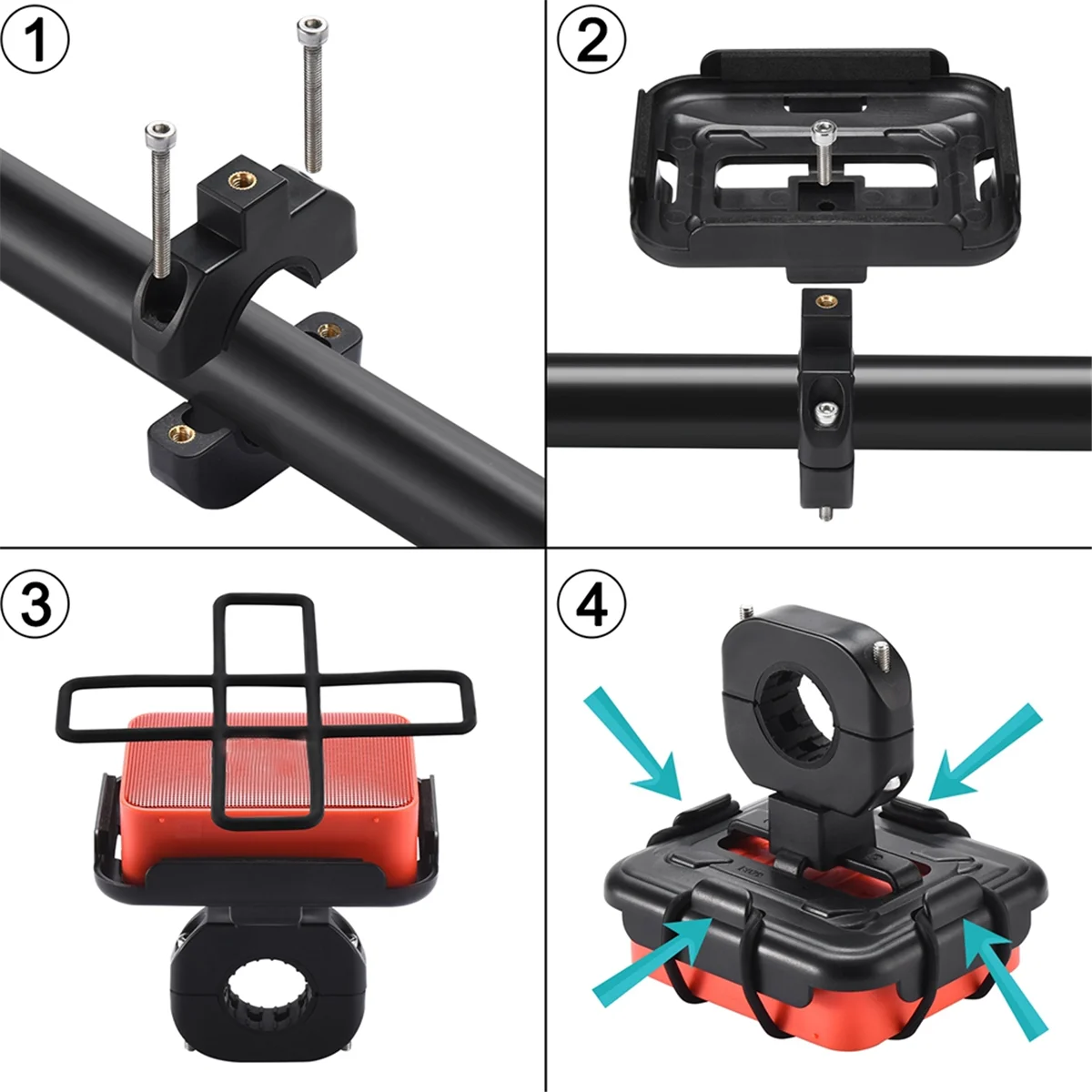 ①
②
③
④