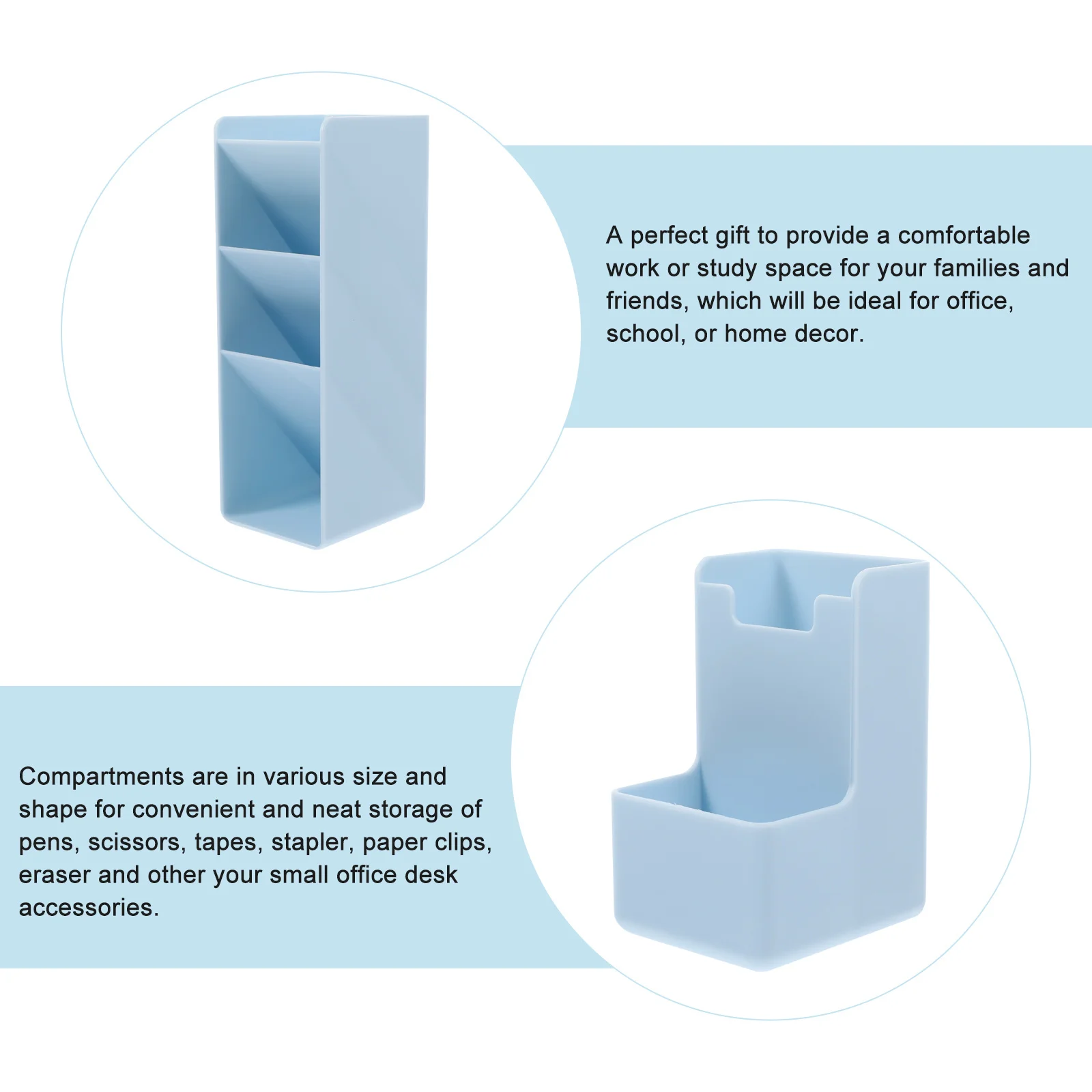 A perfect gift to provide a comfortable work or study space for your families and friends, which will be ideal for office, school, or home decor.

Compartments are in various size and shape for convenient and neat storage of pens, scissors, tapes, stapler, paper clips, eraser and other your small office desk accessories.